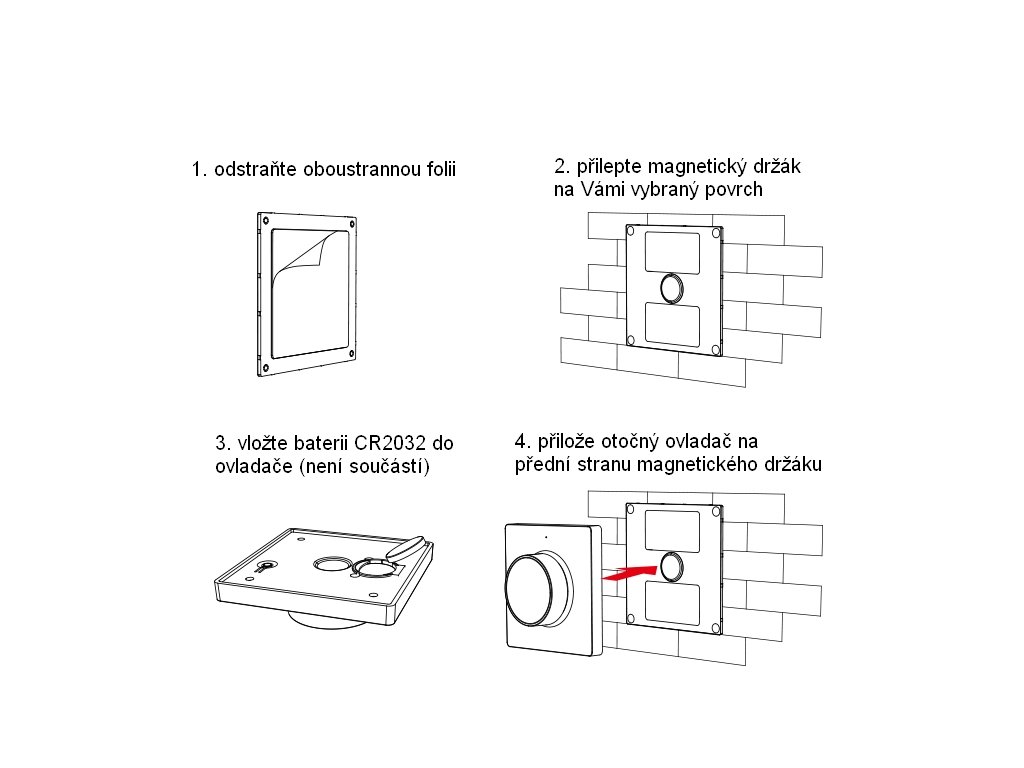 1. odstraňte oboustrannou folii

2. přilepte magnetický držák na Vámi vybraný povrch

3. vložte baterii CR2032 do ovladače (není součástí)

4. přilože otočný ovladač na přední stranu magnetického držáku