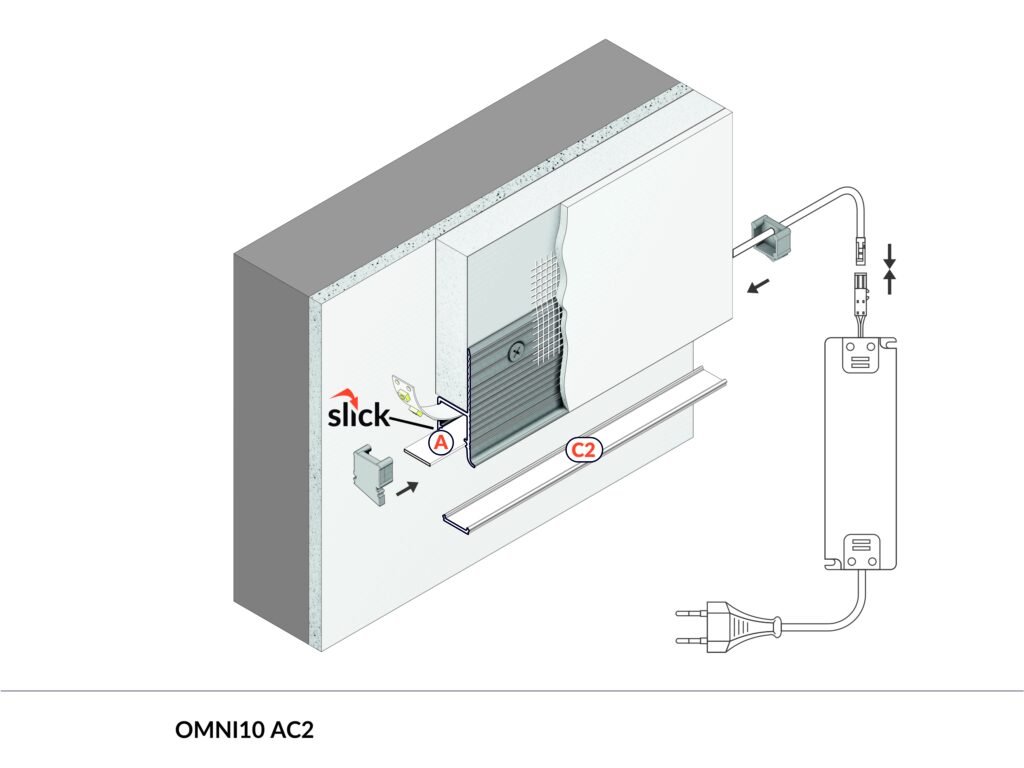 slick

A

C2

OMNI10 AC2