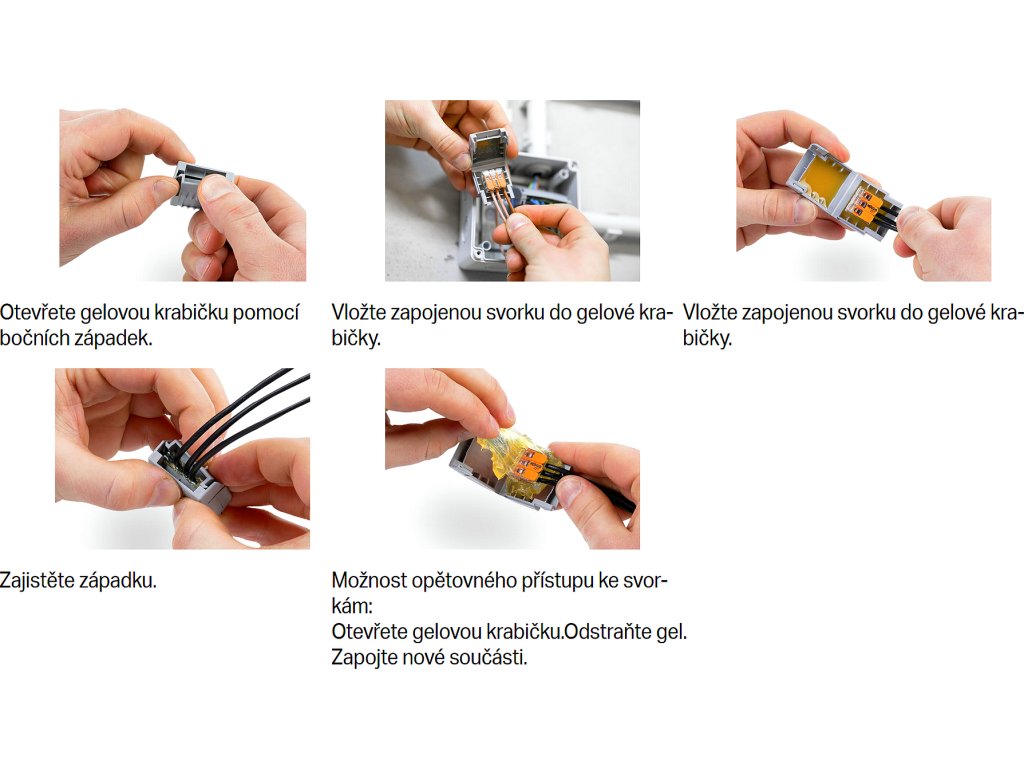 Otevřete gelovou krabičku pomocí bočních západek.

Vložte zapojenou svorku do gelové krabičky.

Vložte zapojenou svorku do gelové krabičky.

Zajistěte západku.

Možnost opětovného přístupu ke svorkám:
Otevřete gelovou krabičku.Odstraňte gel.
Zapojte nové součásti.