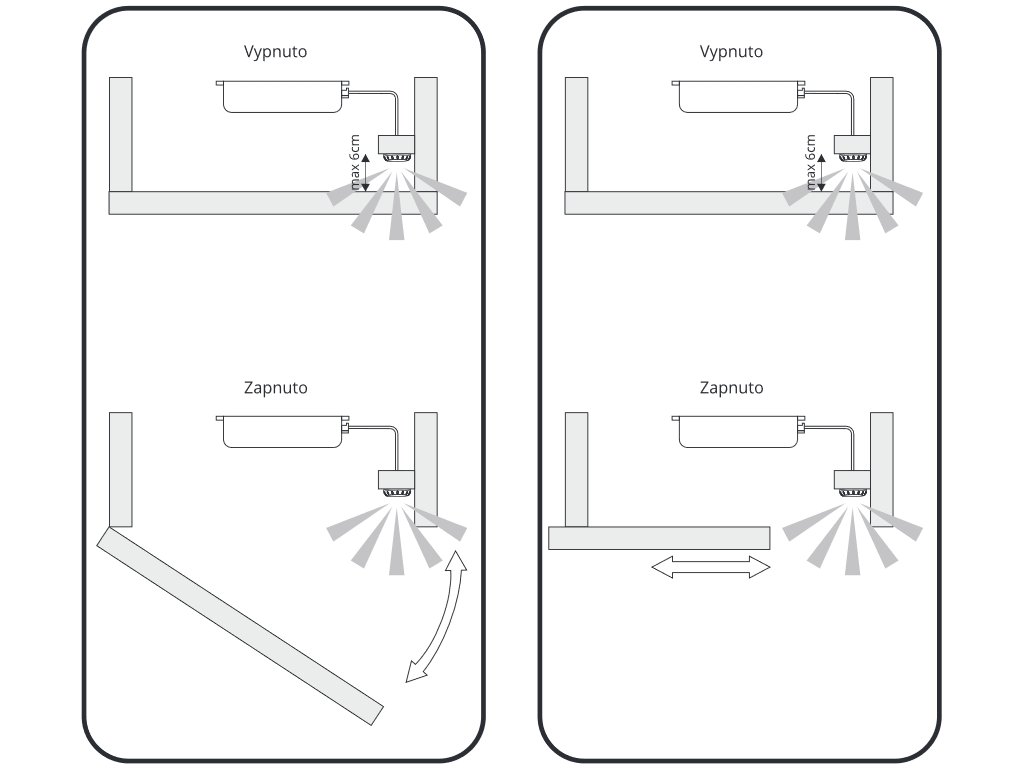 Vypnuto

max 6cm

Zapnuto

Vypnuto

max 6cm

Zapnuto