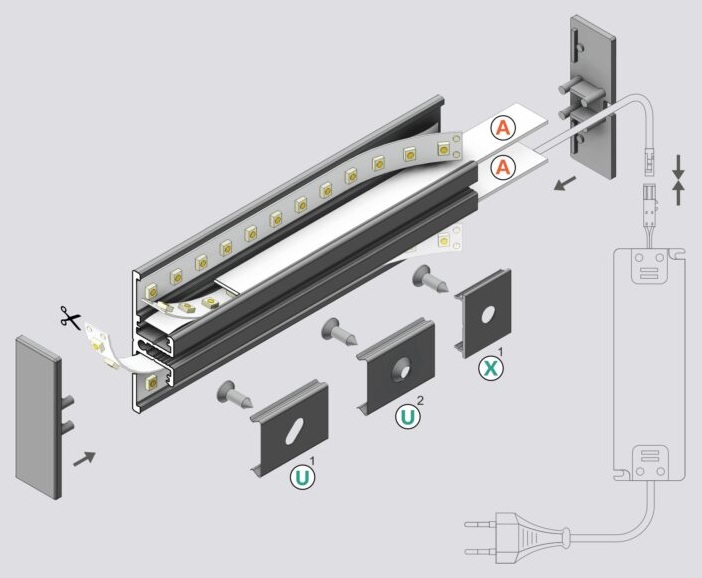 A
A
X$^1$
U$^2$
U$^1$