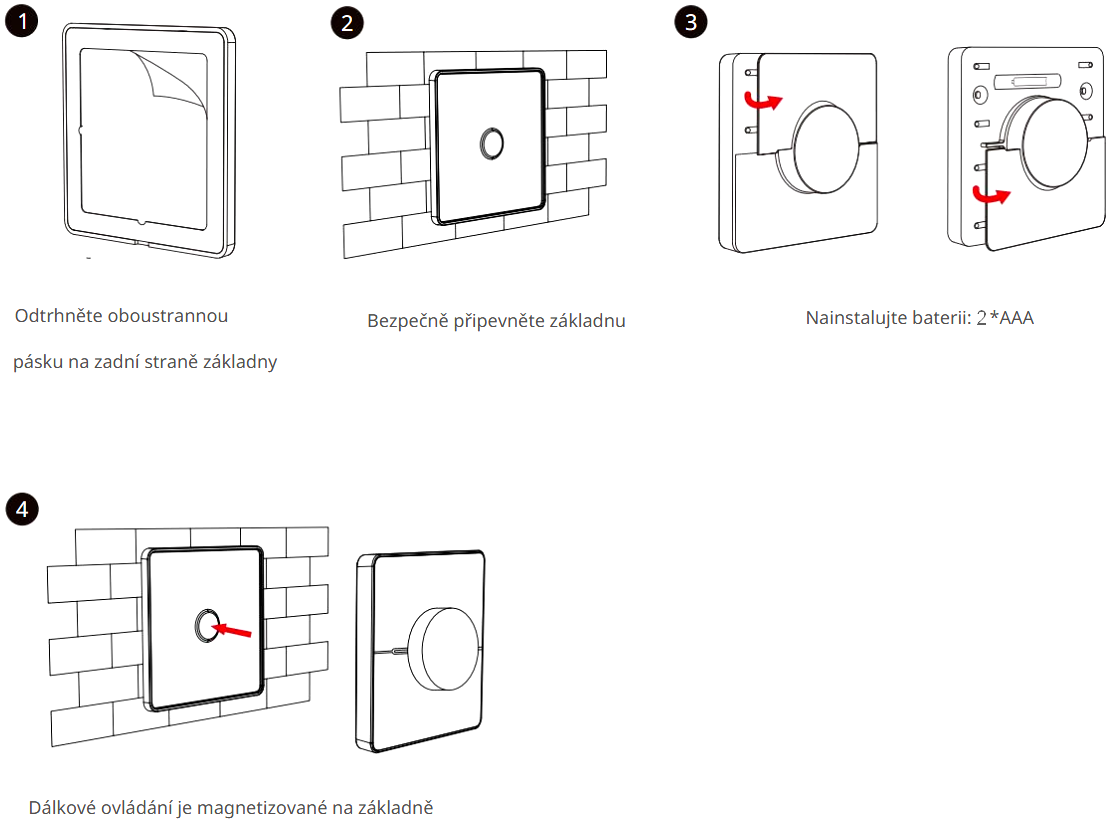 1

Odtrhněte oboustrannou

pásku na zadní straně základny

2

Bezpečně připevněte základnu

3

Nainstalujte baterii: 2*AAA

4

Dálkové ovládání je magnetizované na základně