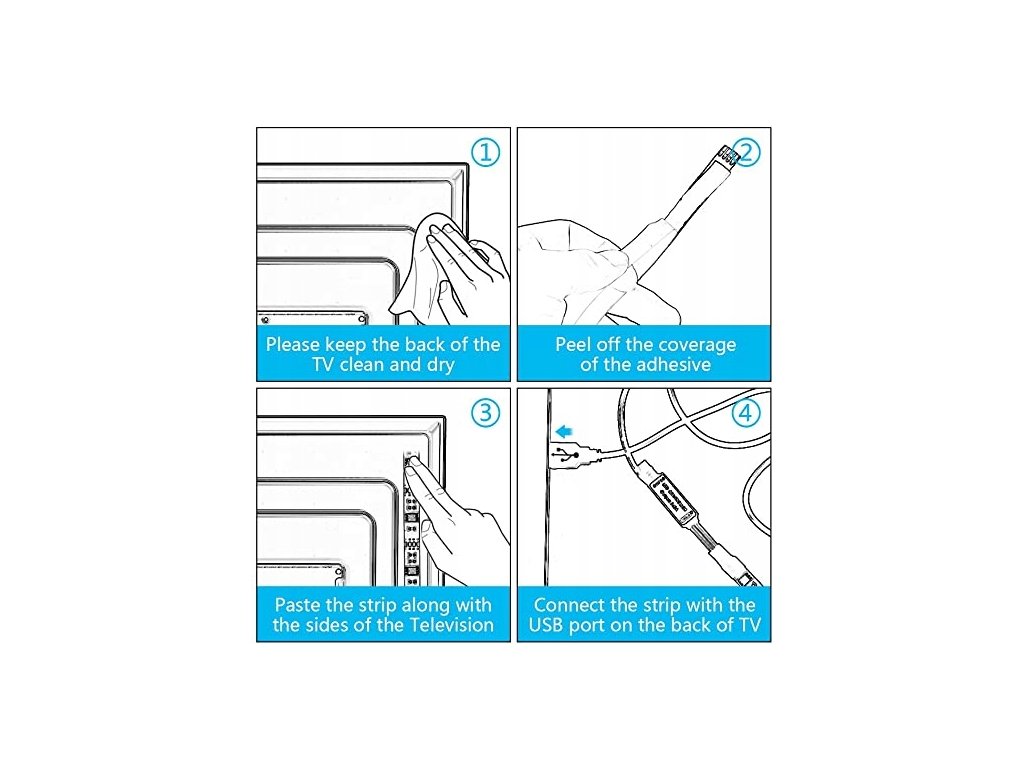 ①

Please keep the back of the TV clean and dry

②

Peel off the coverage of the adhesive

③

Paste the strip along with the sides of the Television

④

Connect the strip with the USB port on the back of TV