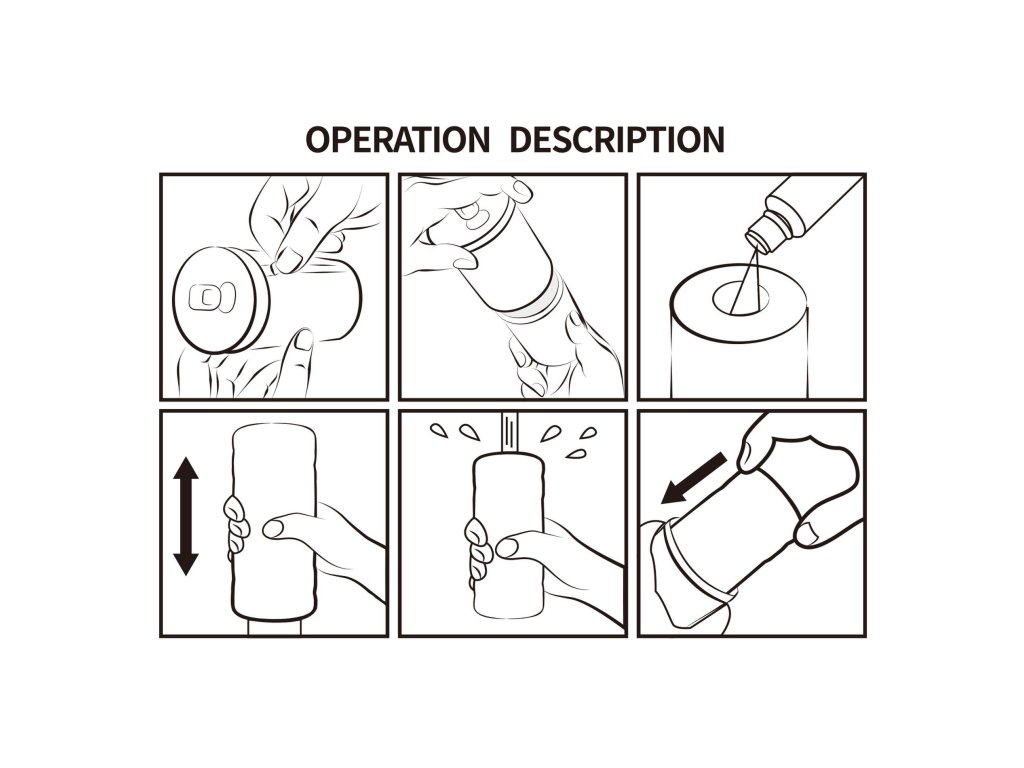 OPERATION DESCRIPTION