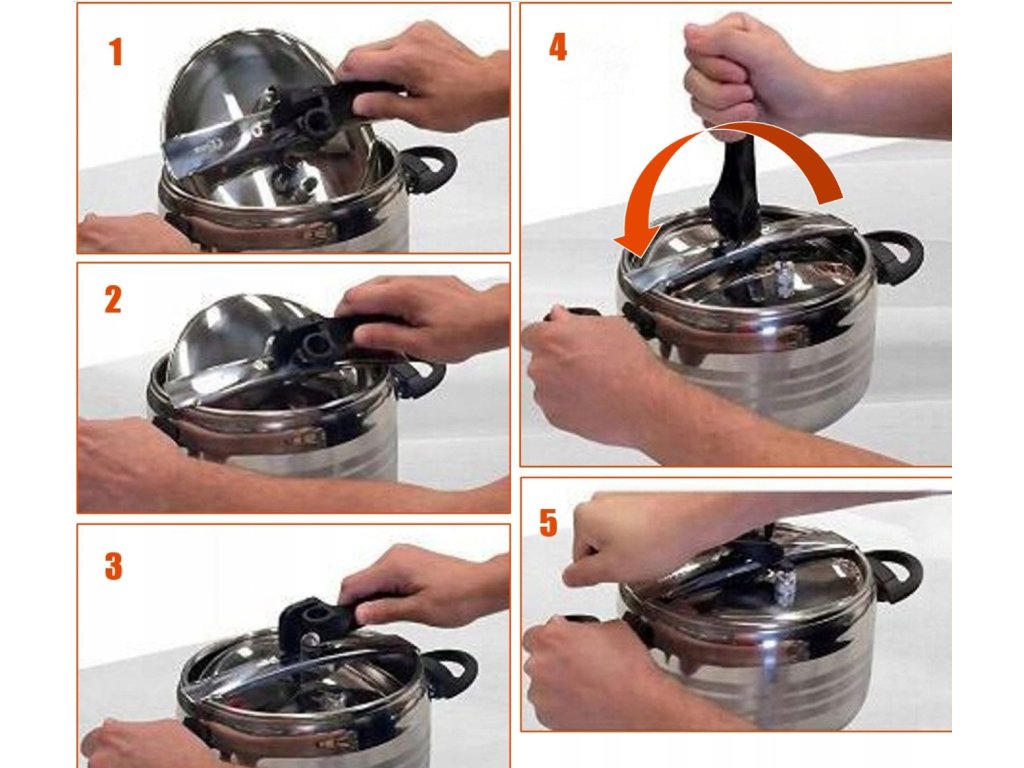 1

2

3

4

5