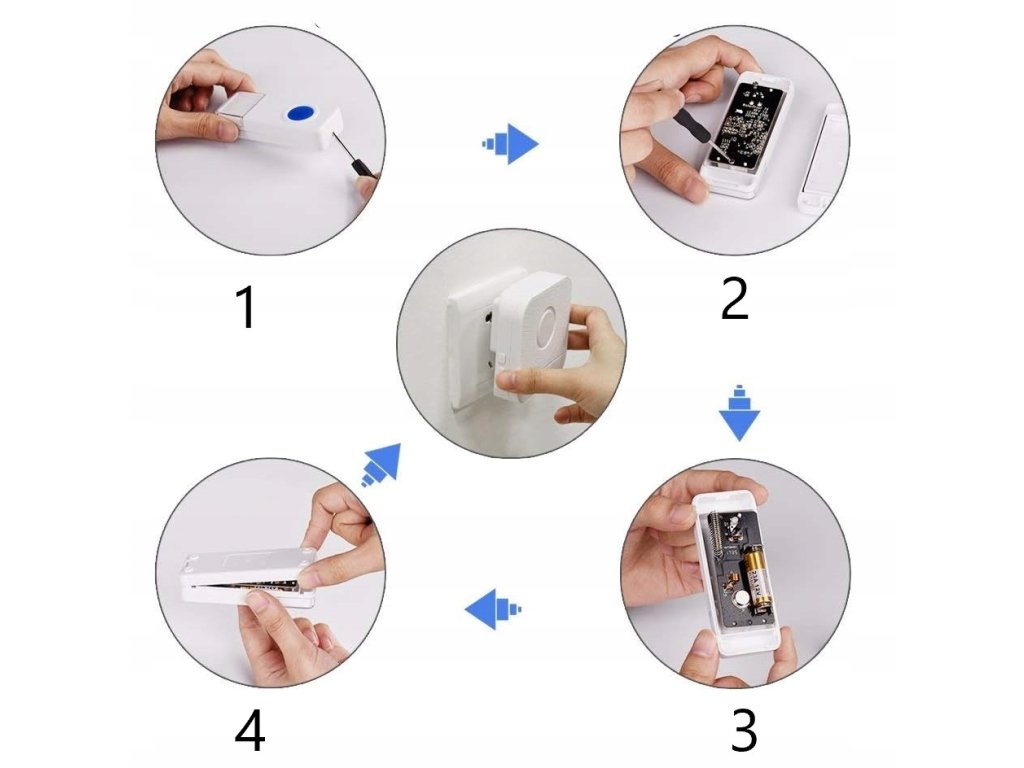 1

2

3

4