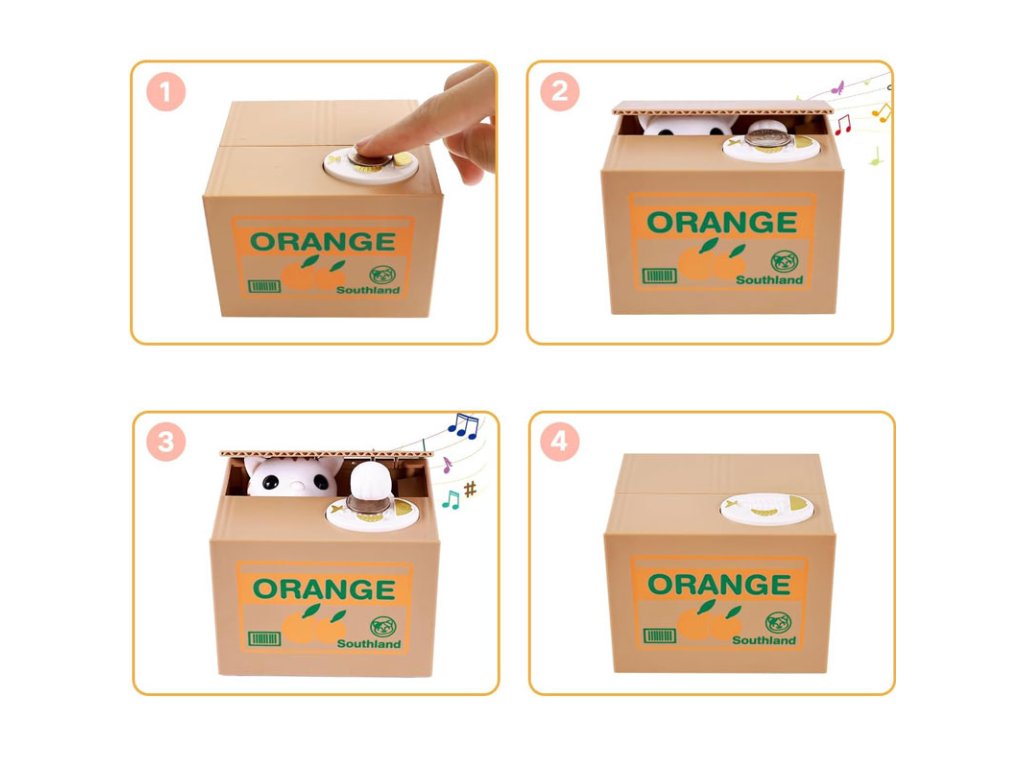 1

ORANGE

Southland

2

ORANGE

Southland

3

ORANGE

Southland

4

ORANGE

Southland