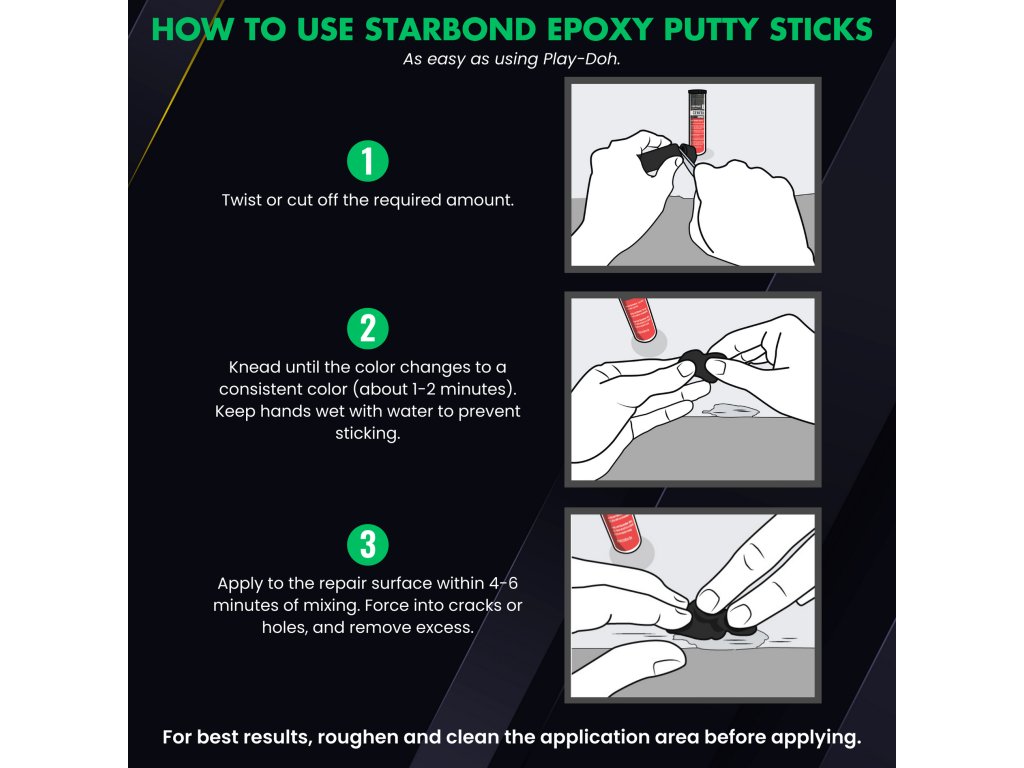 HOW TO USE STARBOND EPOXY PUTTY STICKS

As easy as using Play-Doh.

1

Twist or cut off the required amount.

2

Knead until the color changes to a consistent color (about 1-2 minutes). Keep hands wet with water to prevent sticking.

3

Apply to the repair surface within 4-6 minutes of mixing. Force into cracks or holes, and remove excess.

For best results, roughen and clean the application area before applying.