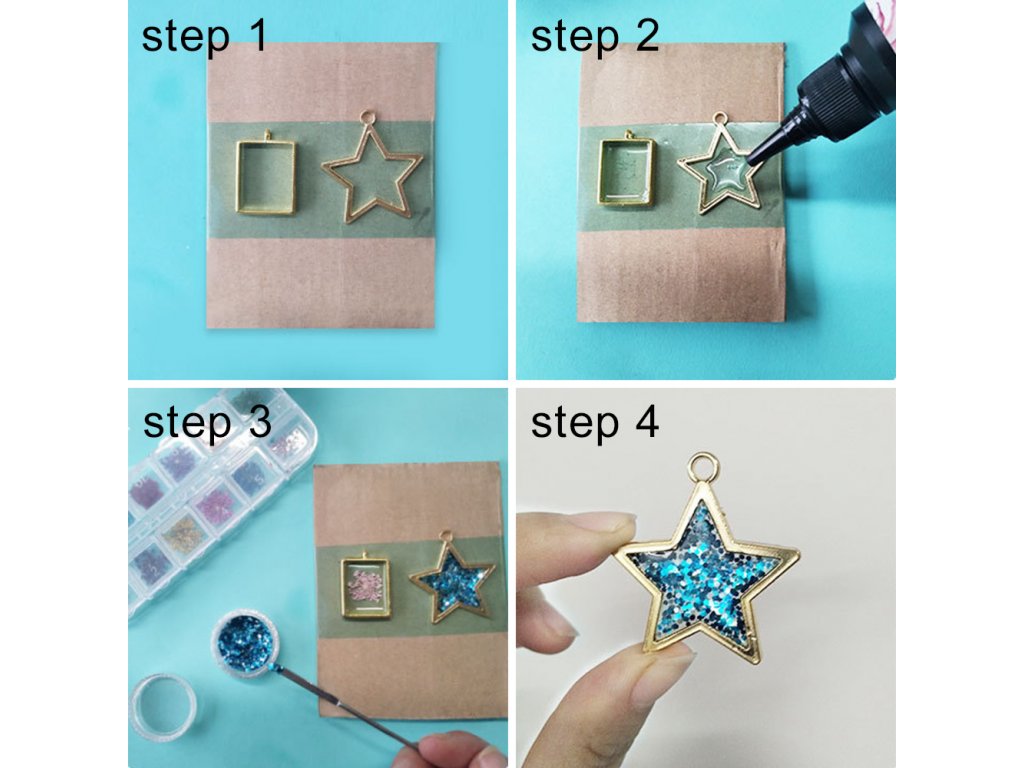 step 1

step 2

step 3

step 4