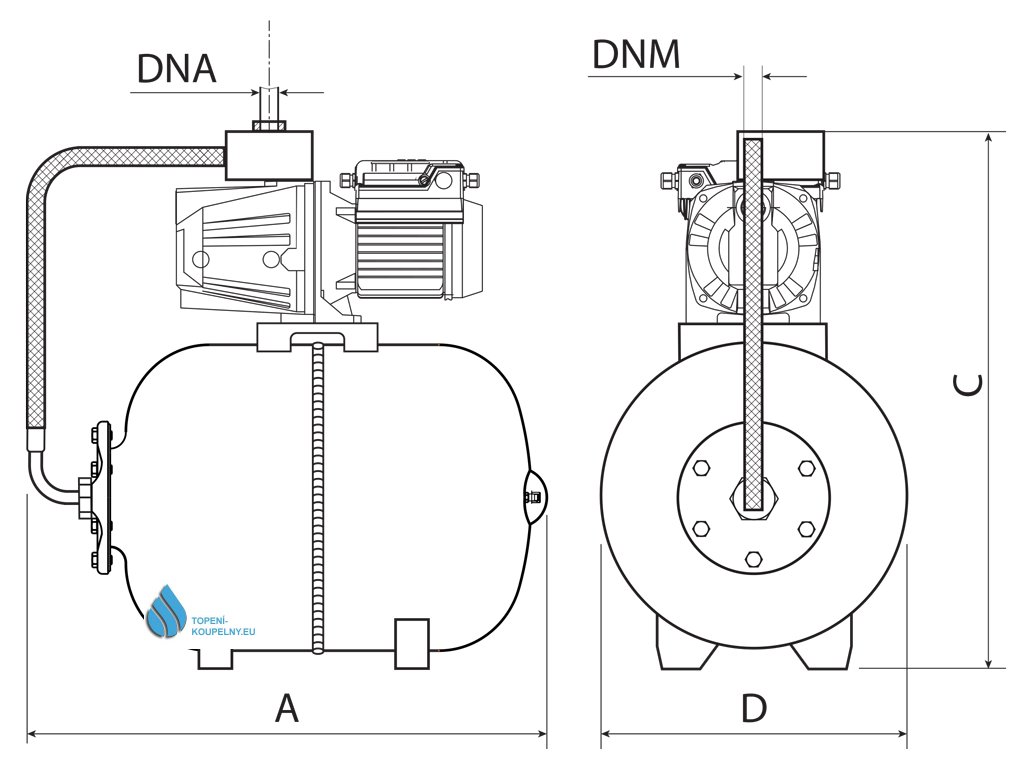 DNA

DNM

C

TOPENÍ-KOUPELNY.EU

A

D