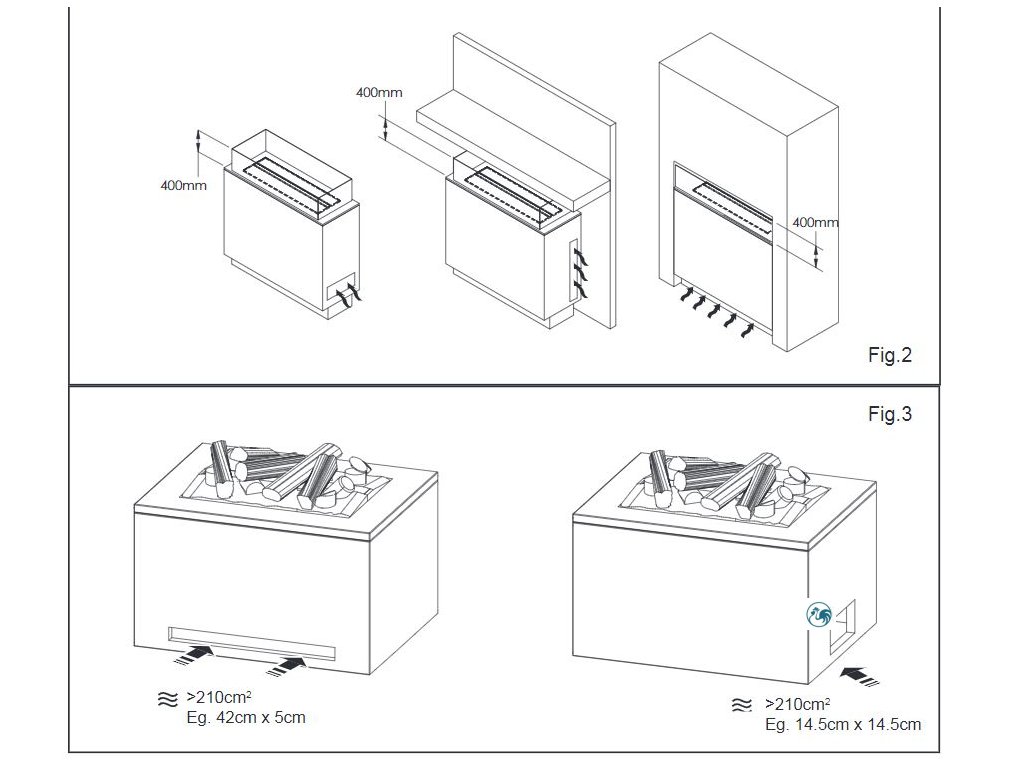 400mm

400mm

400mm

Fig.2

Fig.3

>210cm$^2$
Eg. 42cm x 5cm

>210cm$^2$
Eg. 14.5cm x 14.5cm