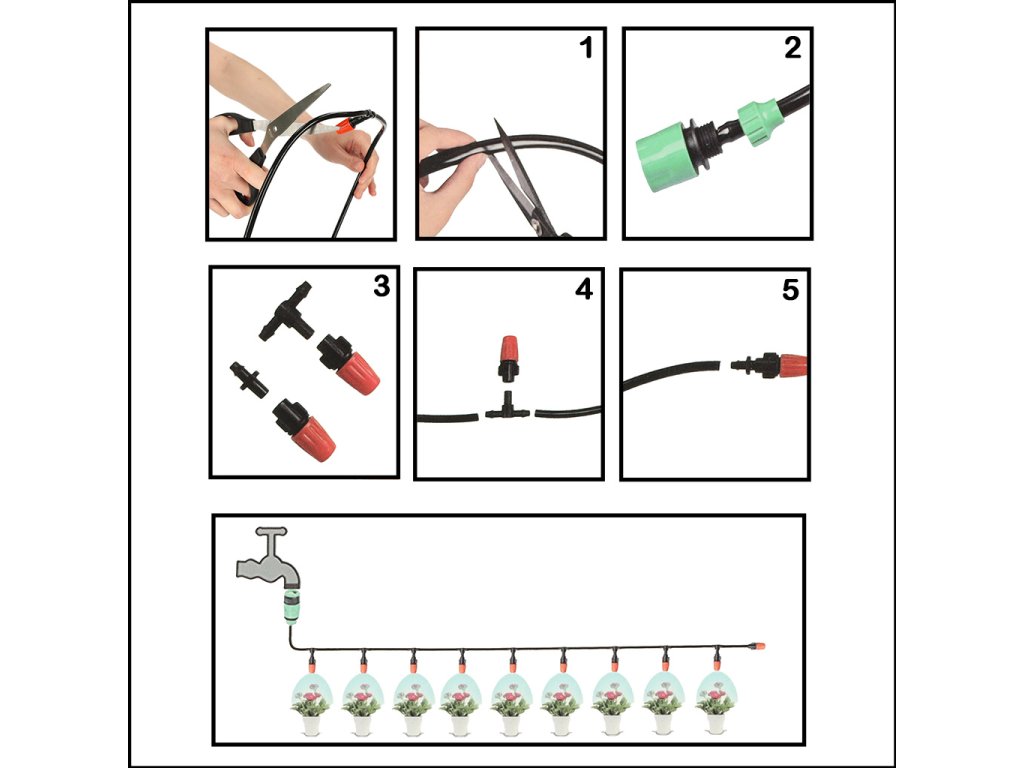 1

2

3

4

5