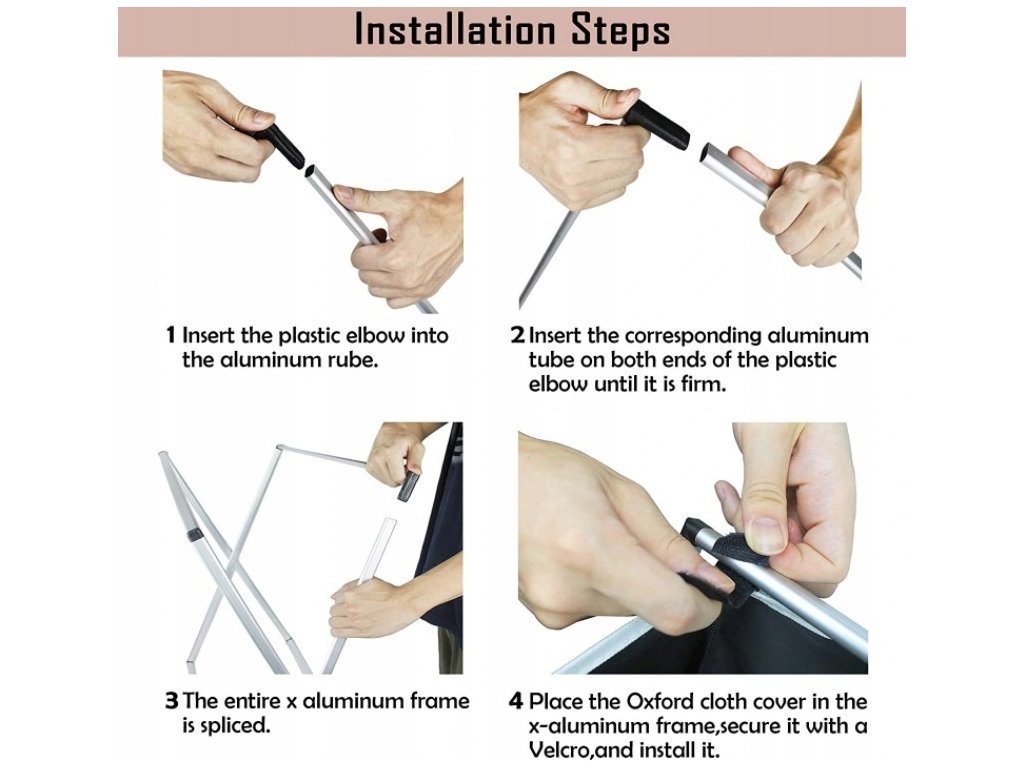 Installation Steps

1 Insert the plastic elbow into the aluminum rube.

2 Insert the corresponding aluminum tube on both ends of the plastic elbow until it is firm.

3 The entire x aluminum frame is spliced.

4 Place the Oxford cloth cover in the x-aluminum frame,secure it with a Velcro,and install it.