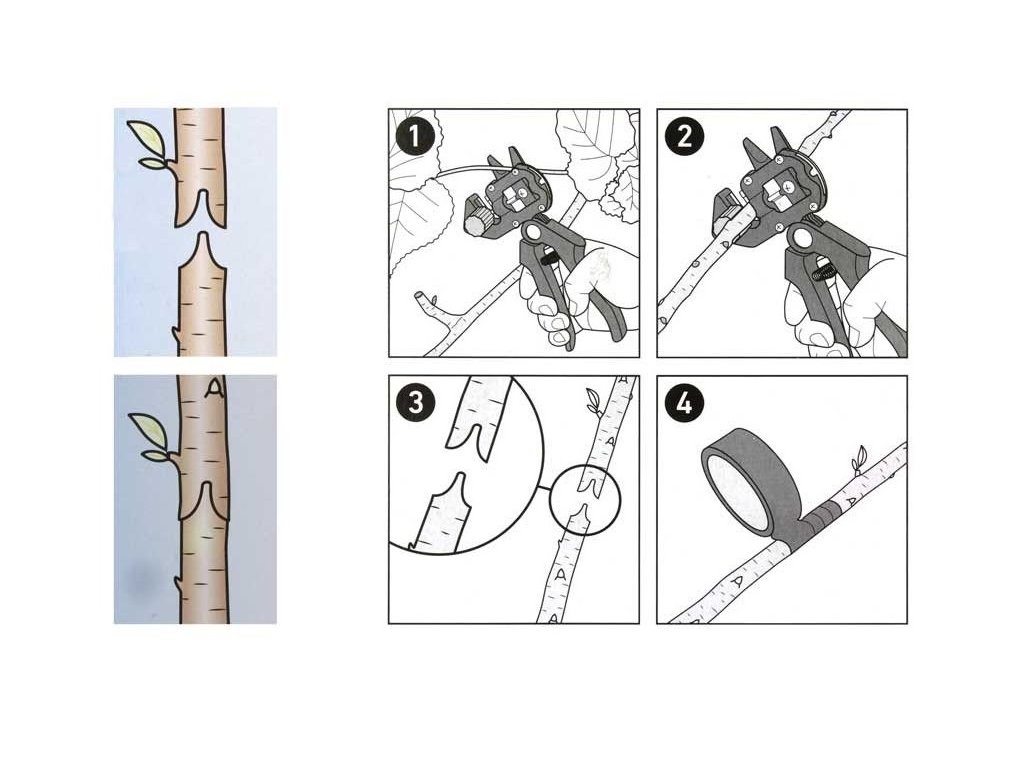 1

2

3

4