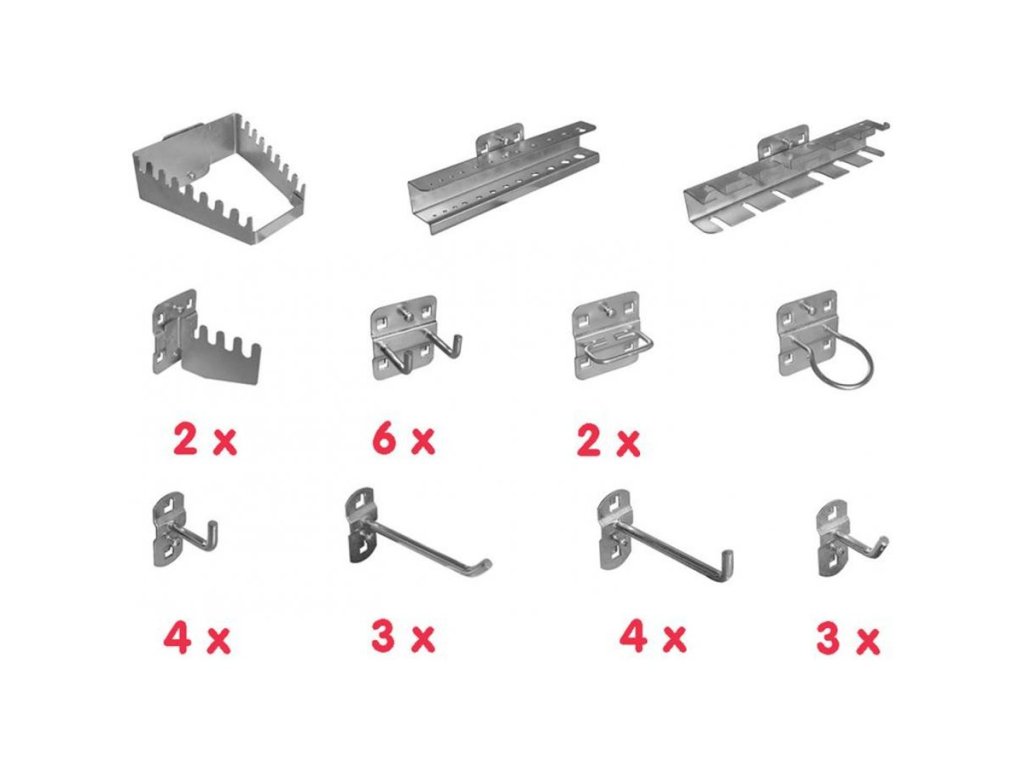 2 x
6 x
2 x
4 x
3 x
4 x
3 x