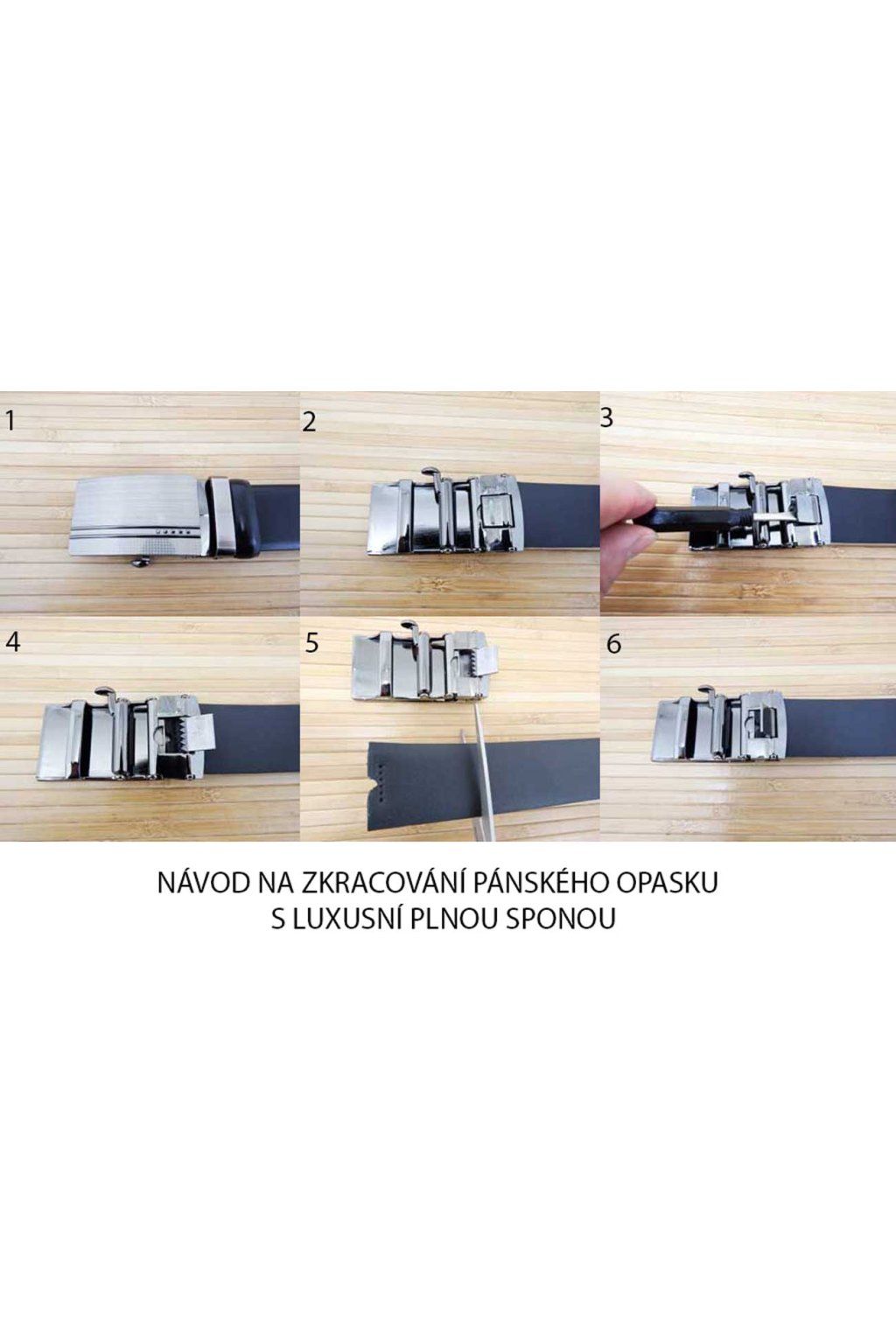 1

2

3

4

5

6

NÁVOD NA ZKRACOVÁNÍ PÁNSKÉHO OPASKU
S LUXUSNÍ PLNOU SPONOU