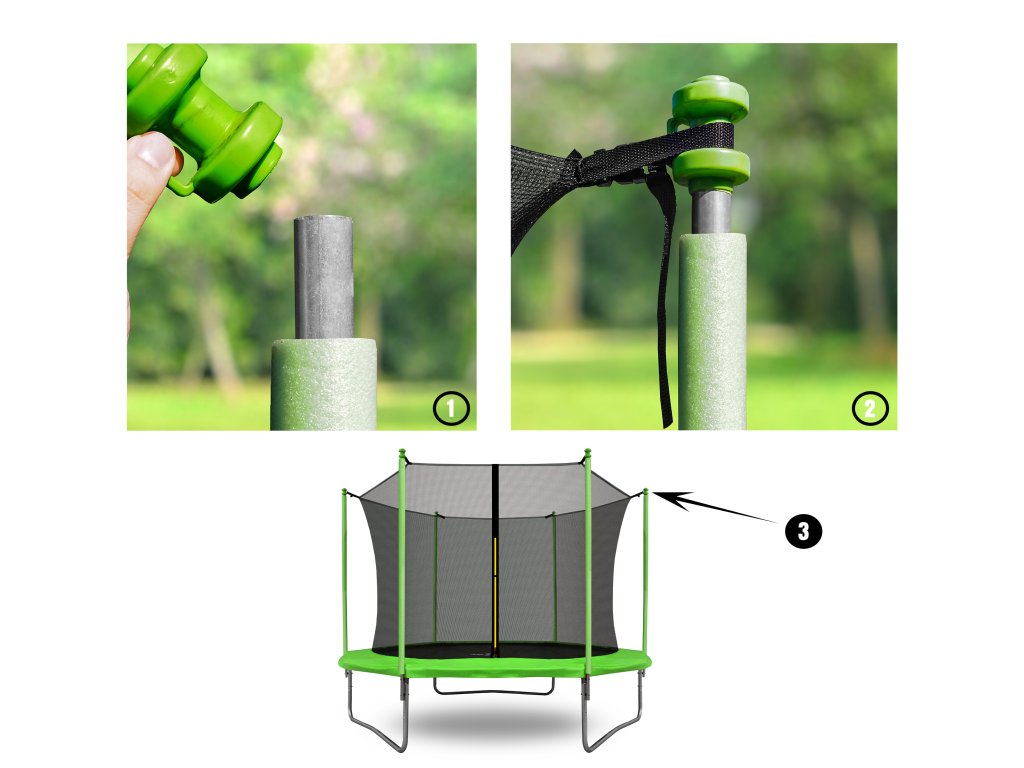 1

2

3