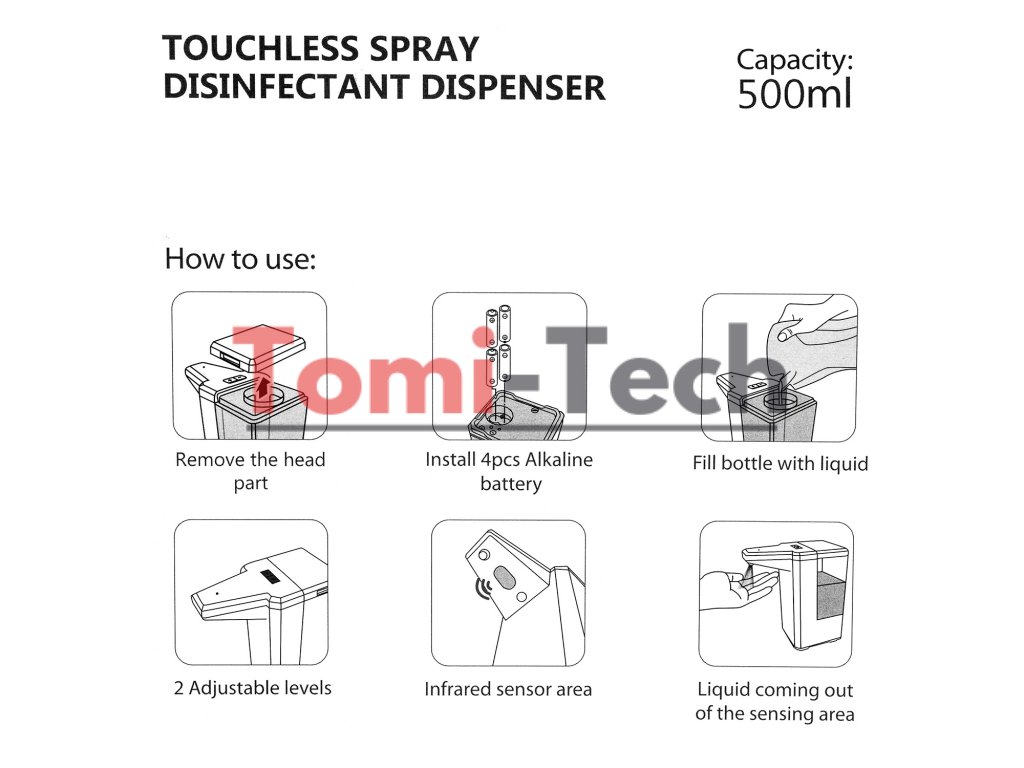 TOUCHLESS SPRAY DISINFECTANT DISPENSER

Capacity: 500ml

How to use:

Tomi-Tech

Remove the head part

Install 4pcs Alkaline battery

Fill bottle with liquid

2 Adjustable levels

Infrared sensor area

Liquid coming out of the sensing area