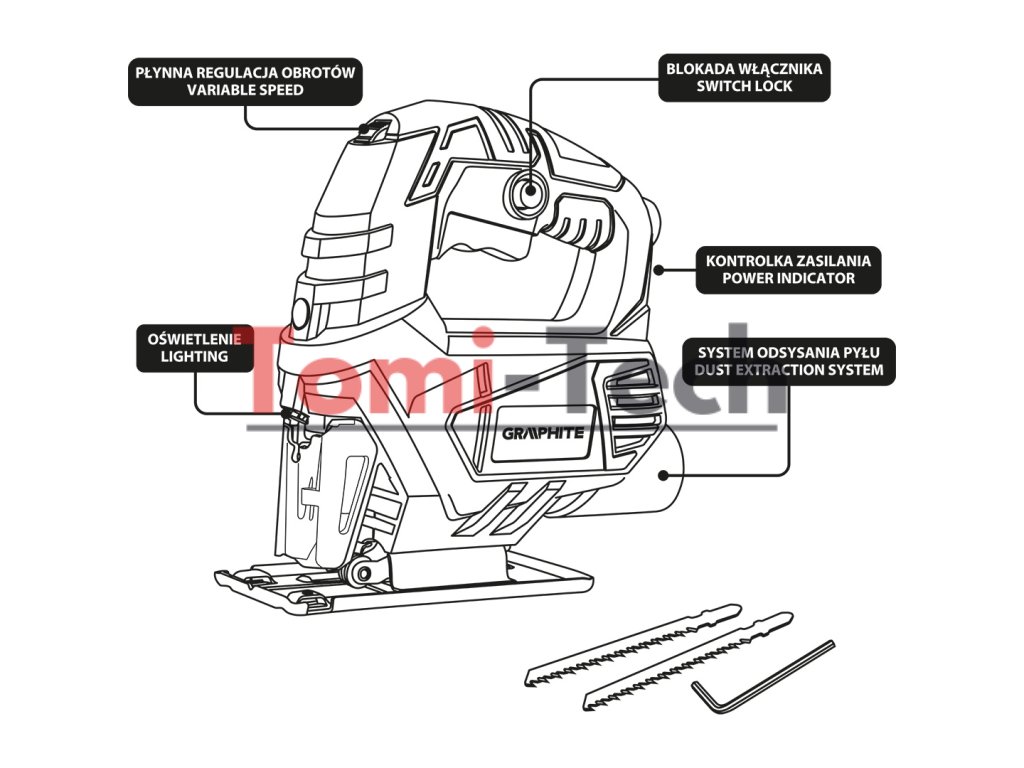 PŁYNNA REGULACJA OBROTÓW
VARIABLE SPEED

BLOKADA WŁĄCZNIKA
SWITCH LOCK

KONTROLKA ZASILANIA
POWER INDICATOR

OŚWIETLENIE
LIGHTING

SYSTEM ODSYSANIA PYŁU
DUST EXTRACTION SYSTEM

Tomi-Tech

GRAPHITE