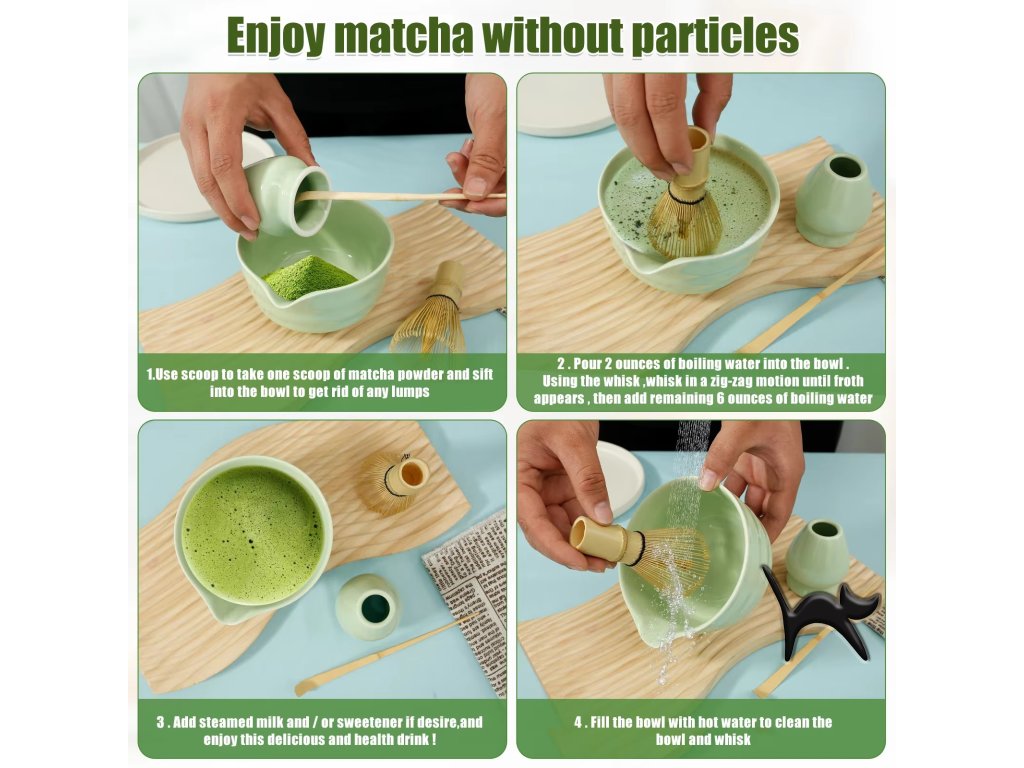 Enjoy matcha without particles

1.Use scoop to take one scoop of matcha powder and sift into the bowl to get rid of any lumps

2 . Pour 2 ounces of boiling water into the bowl . Using the whisk ,whisk in a zig-zag motion until froth appears , then add remaining 6 ounces of boiling water

3 . Add steamed milk and / or sweetener if desire,and enjoy this delicious and health drink !

4 . Fill the bowl with hot water to clean the bowl and whisk