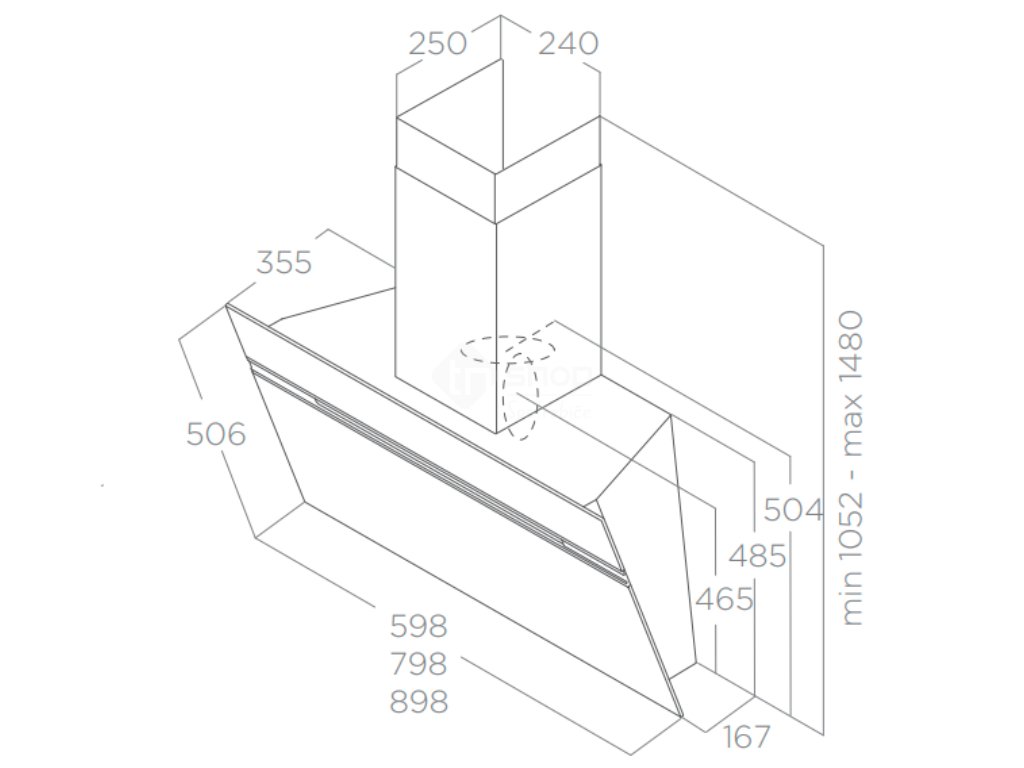 250
240
355
506
598
798
898
504
485
465
167
min 1052 - max 1480