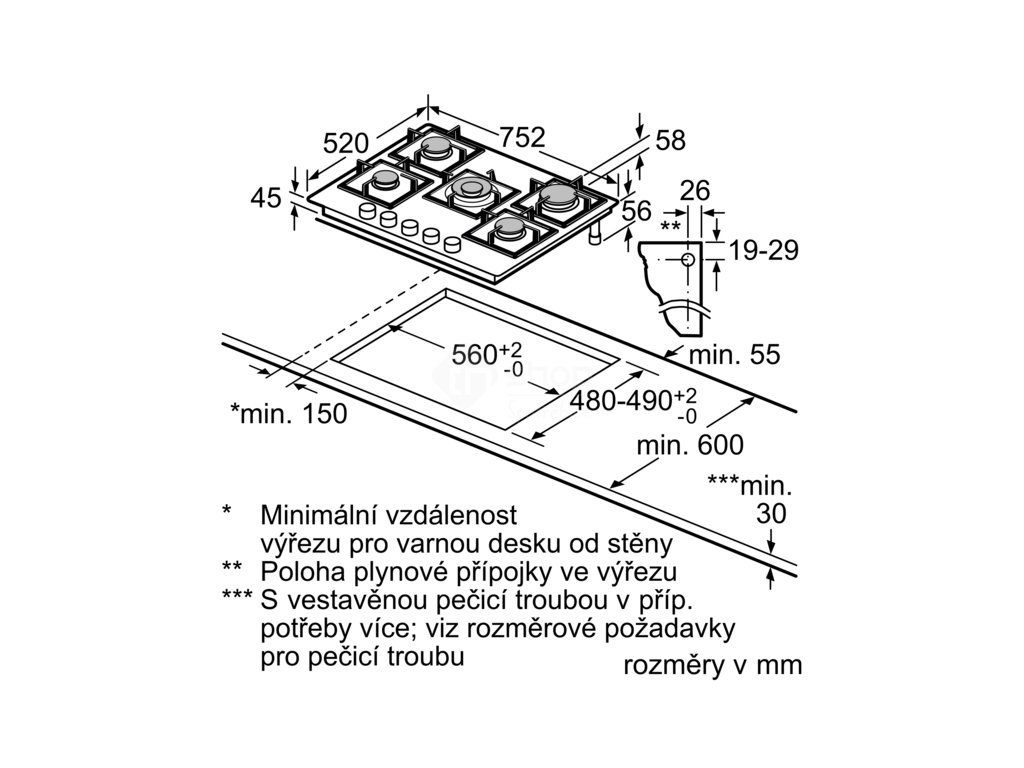 520
752
58
45
56
26
**
19-29
$560^{+2}_{-0}$
min. 55
*min. 150
$480\text{-}490^{+2}_{-0}$
min. 600
***min.
30

* Minimální vzdálenost výřezu pro varnou desku od stěny
** Poloha plynové přípojky ve výřezu
*** S vestavěnou pečicí troubou v příp. potřeby více; viz rozměrové požadavky pro pečicí troubu

rozměry v mm