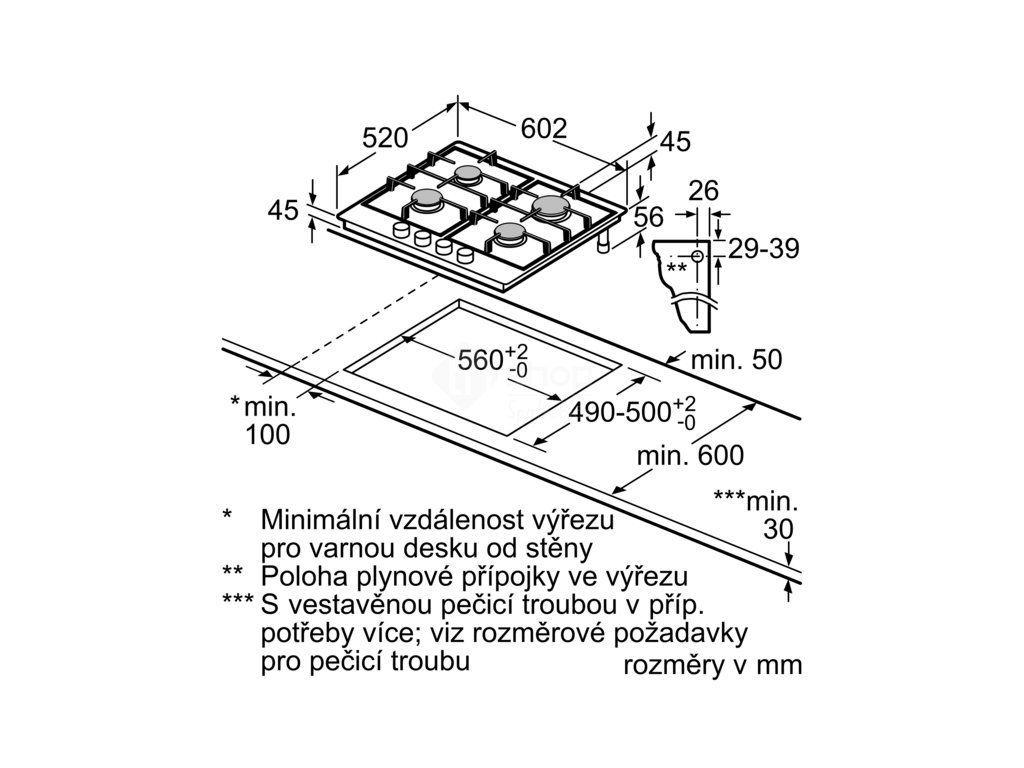 520

602

45

45

56

26

29-39

**

$560^{+2}_{-0}$

min. 50

*min. 100

$490\text{-}500^{+2}_{-0}$

min. 600

***min. 30

* Minimální vzdálenost výřezu pro varnou desku od stěny
** Poloha plynové přípojky ve výřezu
*** S vestavěnou pečicí troubou v příp. potřeby více; viz rozměrové požadavky pro pečicí troubu

rozměry v mm