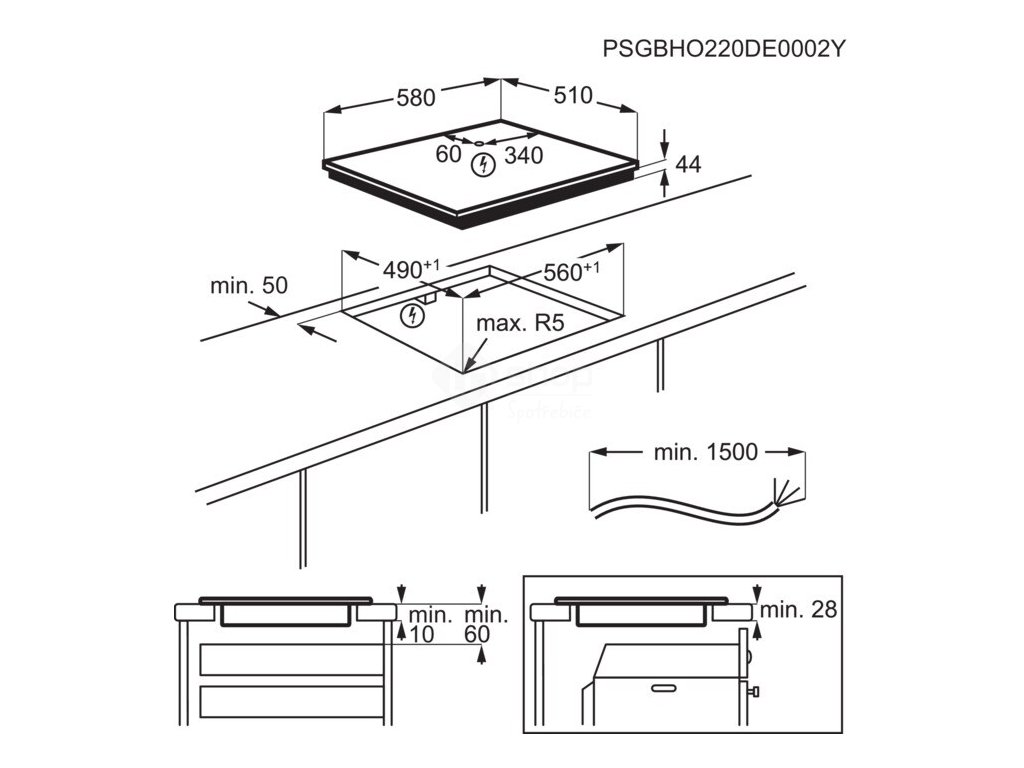 PSGBHO220DE0002Y

580

510

60

340

44

$490^{+1}$

$560^{+1}$

min. 50

max. R5

min. 1500

min. 10

min. 60

min. 28