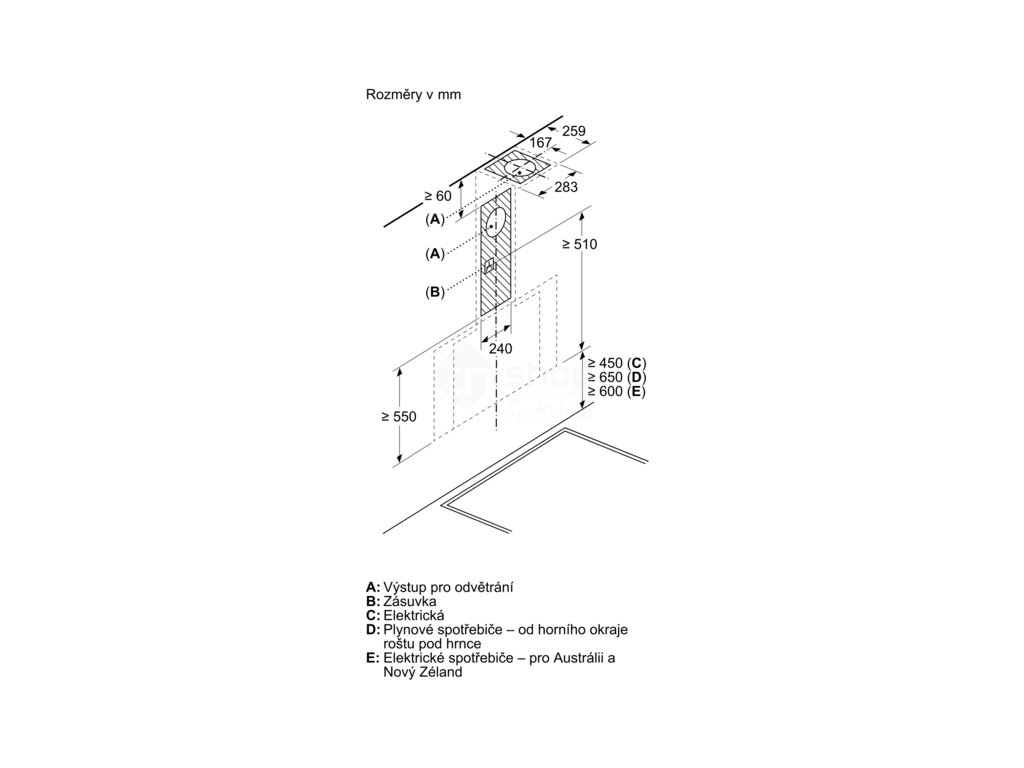 Rozměry v mm

259
167
283
≥ 60
(A)
(A)
(B)
≥ 510
240
≥ 450 (C)
≥ 650 (D)
≥ 600 (E)
≥ 550

A: Výstup pro odvětrání
B: Zásuvka
C: Elektrická
D: Plynové spotřebiče – od horního okraje roštu pod hrnce
E: Elektrické spotřebiče – pro Austrálii a Nový Zéland