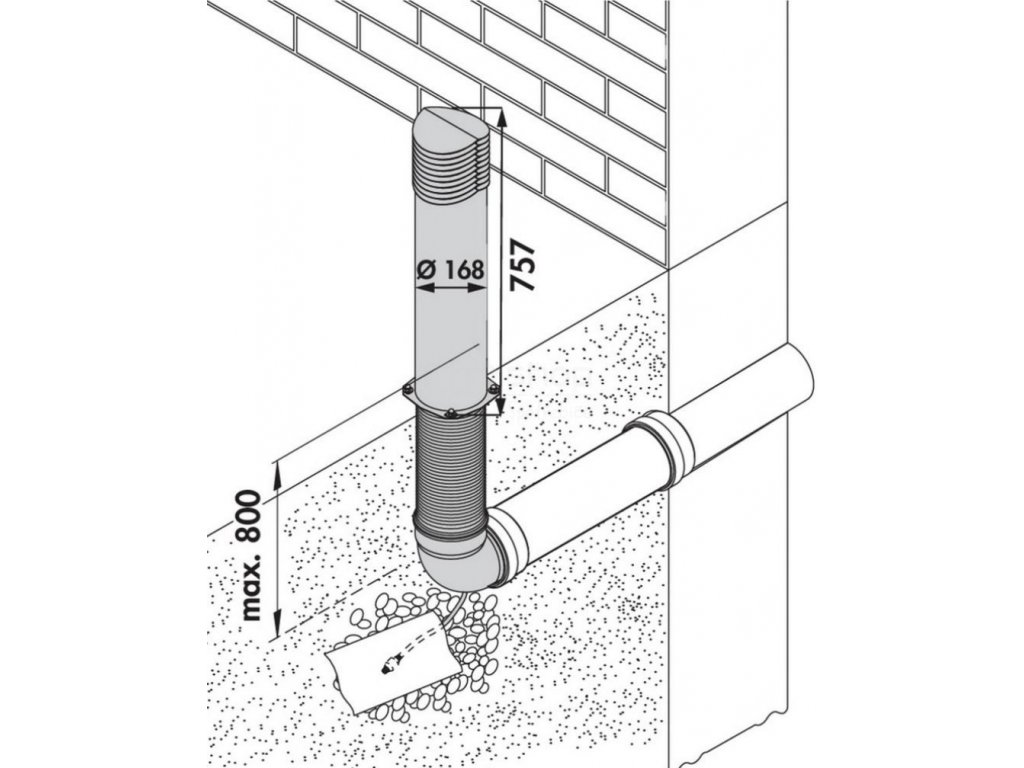 Ø 168
757
max. 800