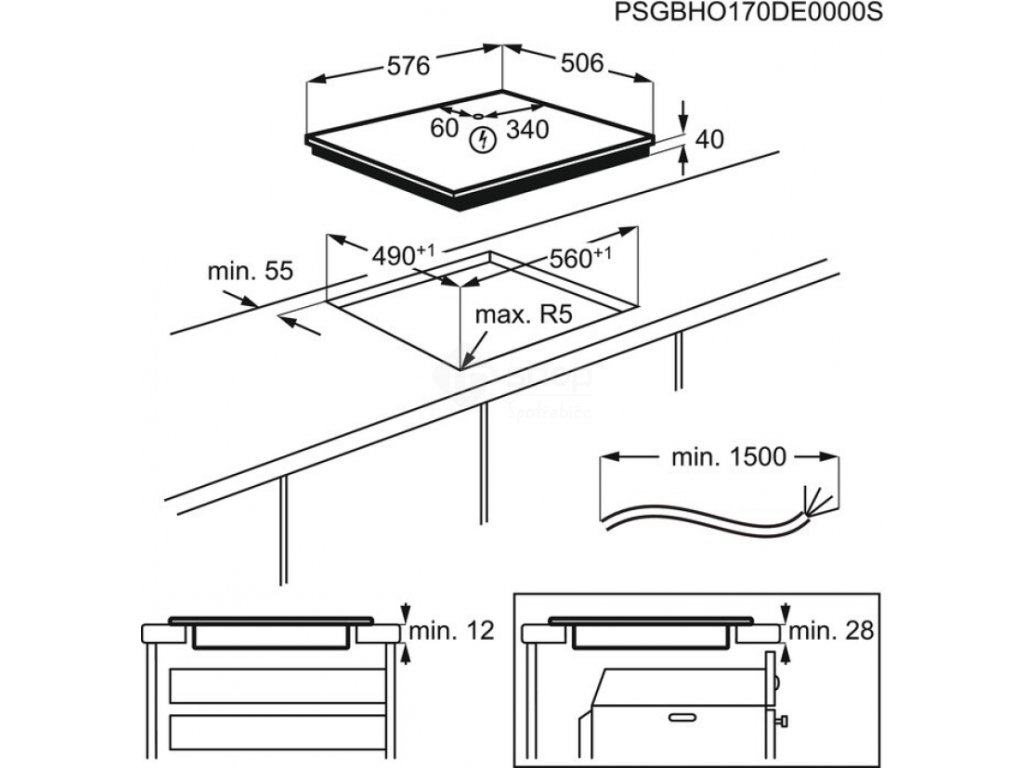 PSGBHO170DE0000S

576
506
60
340
40

$490^{+1}$
$560^{+1}$
min. 55
max. R5

min. 1500

min. 12

min. 28