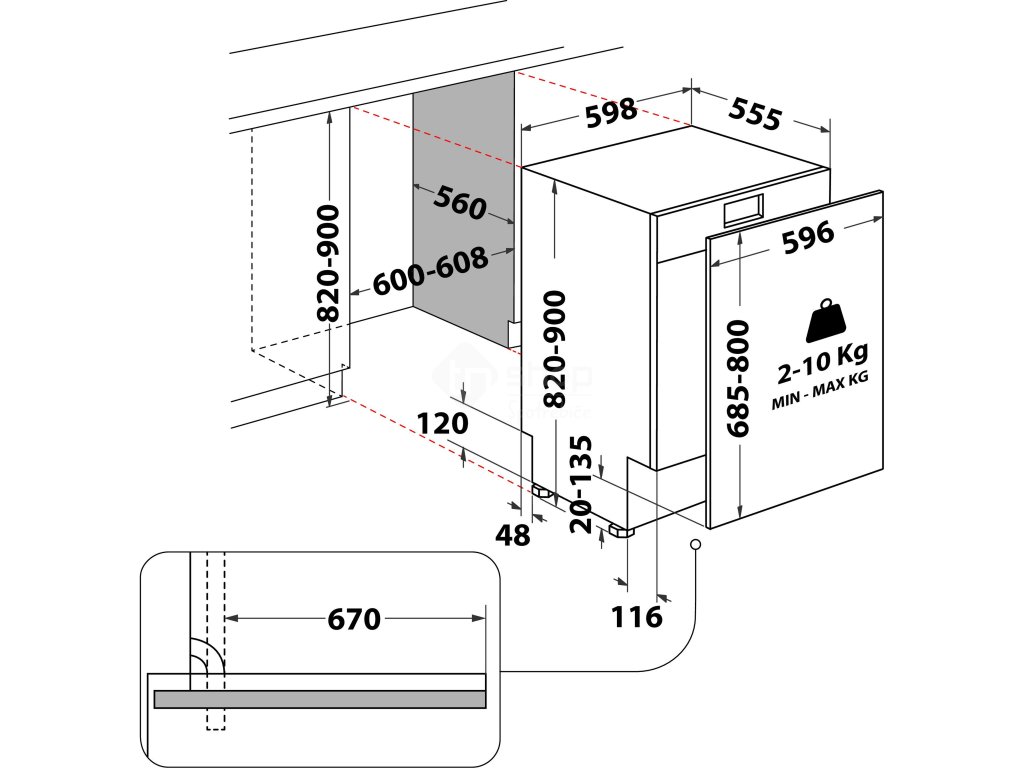 598
555
560
600-608
820-900
820-900
596
685-800
2-10 Kg
MIN - MAX KG
120
20-135
48
116
670