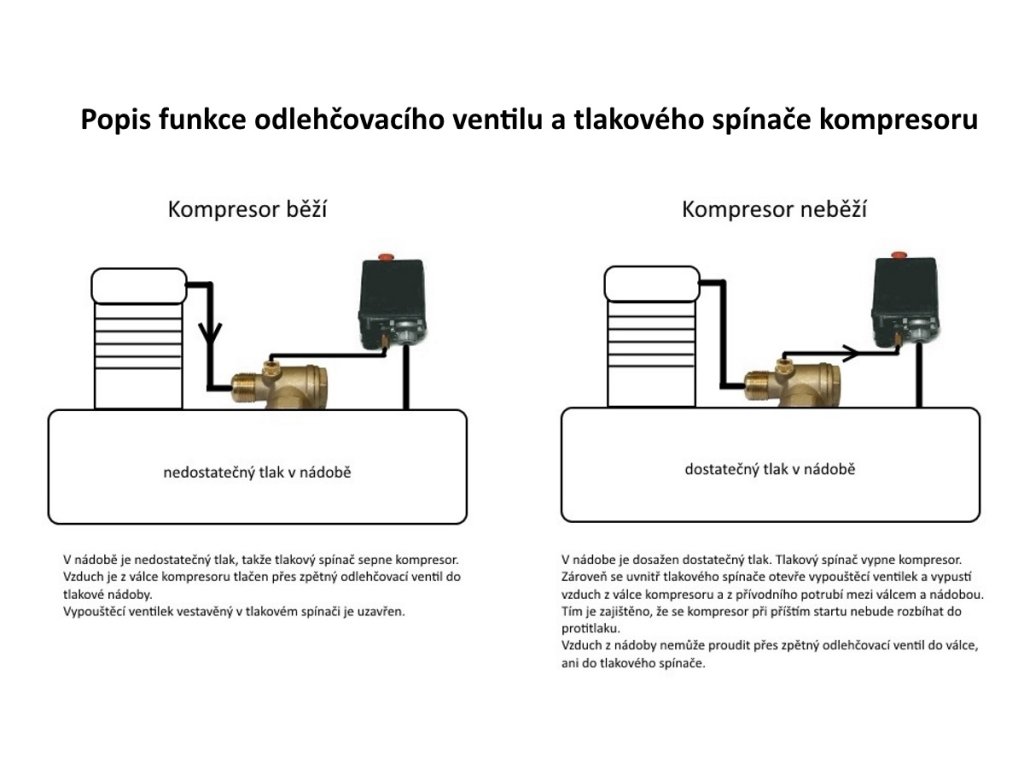 Popis funkce odlehčovacího ventilu a tlakového spínače kompresoru

Kompresor běží

nedostatečný tlak v nádobě

V nádobě je nedostatečný tlak, takže tlakový spínač sepne kompresor.
Vzduch je z válce kompresoru tlačen přes zpětný odlehčovací ventil do tlakové nádoby.
Vypouštěcí ventilek vestavěný v tlakovém spínači je uzavřen.

Kompresor neběží

dostatečný tlak v nádobě

V nádobe je dosažen dostatečný tlak. Tlakový spínač vypne kompresor.
Zároveň se uvnitř tlakového spínače otevře vypouštěcí ventilek a vypustí vzduch z válce kompresoru a z přívodního potrubí mezi válcem a nádobou.
Tím je zajištěno, že se kompresor při příštím startu nebude rozbíhat do protitlaku.
Vzduch z nádoby nemůže proudit přes zpětný odlehčovací ventil do válce, ani do tlakového spínače.