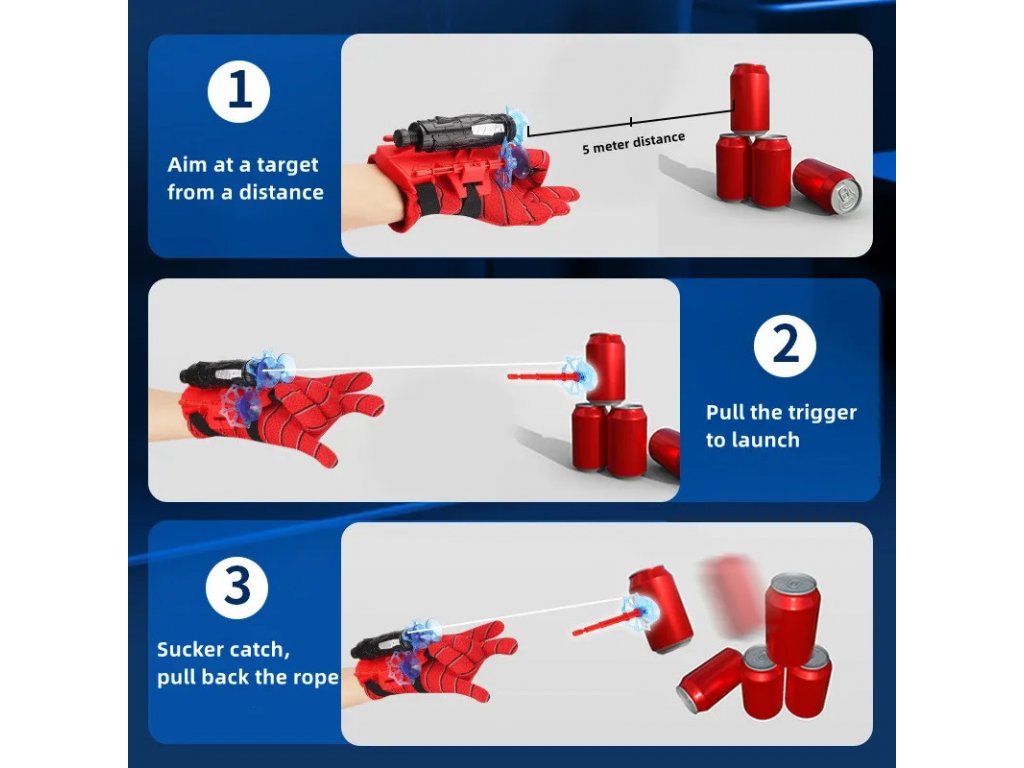 1

Aim at a target from a distance

5 meter distance

2

Pull the trigger to launch

3

Sucker catch, pull back the rope