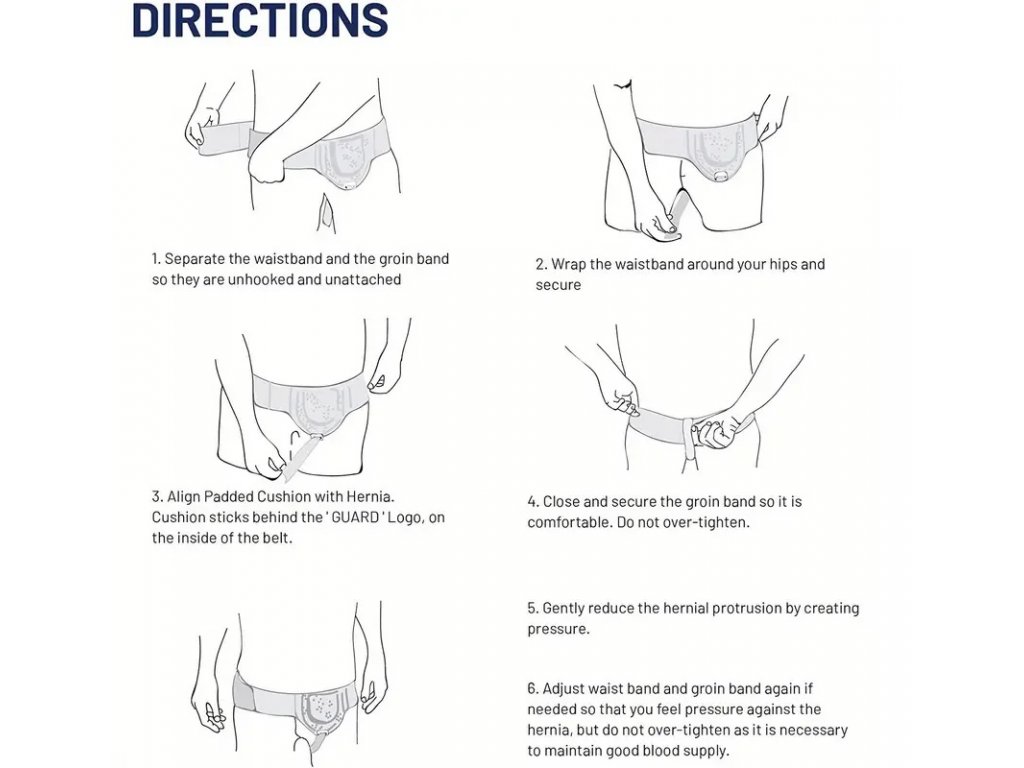 DIRECTIONS

1. Separate the waistband and the groin band so they are unhooked and unattached

2. Wrap the waistband around your hips and secure

3. Align Padded Cushion with Hernia. Cushion sticks behind the ' GUARD ' Logo, on the inside of the belt.

4. Close and secure the groin band so it is comfortable. Do not over-tighten.

5. Gently reduce the hernial protrusion by creating pressure.

6. Adjust waist band and groin band again if needed so that you feel pressure against the hernia, but do not over-tighten as it is necessary to maintain good blood supply.