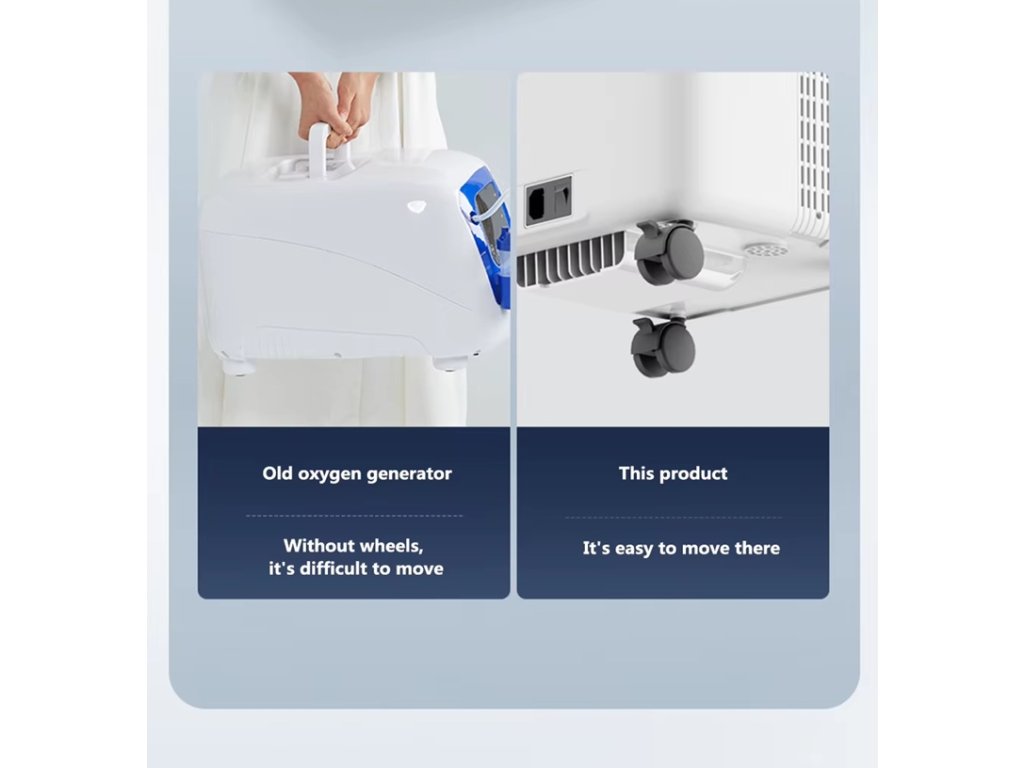 Old oxygen generator

Without wheels, it's difficult to move

This product

It's easy to move there