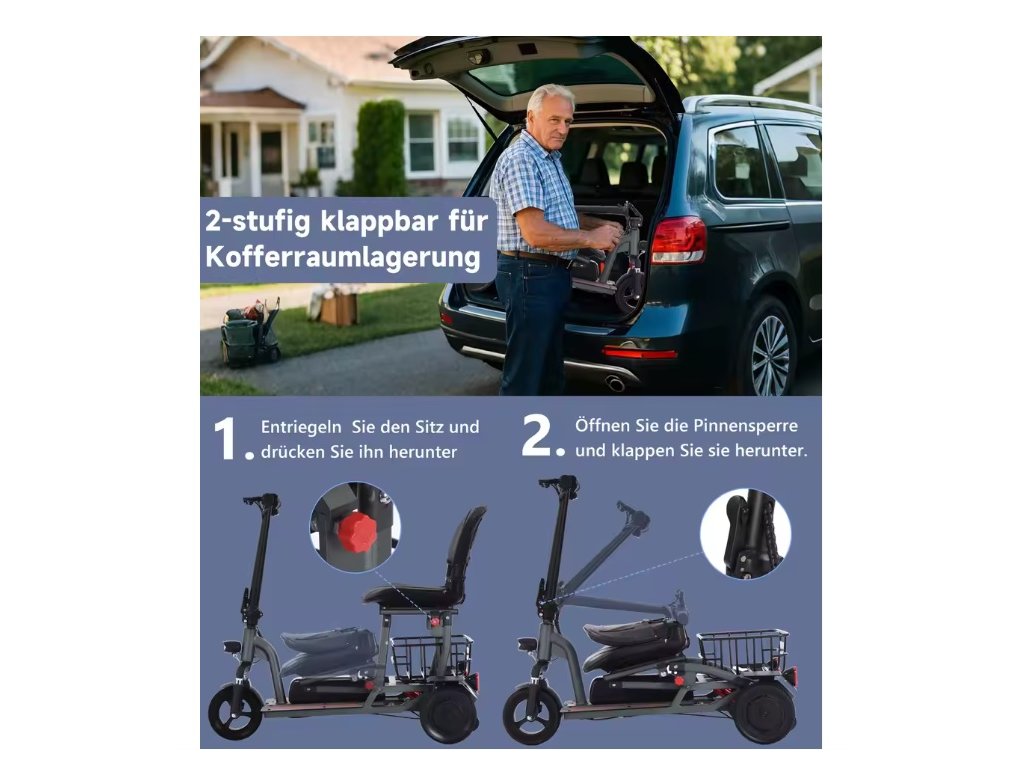 2-stufig klappbar für Kofferraumlagerung

1. Entriegeln Sie den Sitz und drücken Sie ihn herunter

2. Öffnen Sie die Pinnensperre und klappen Sie sie herunter.