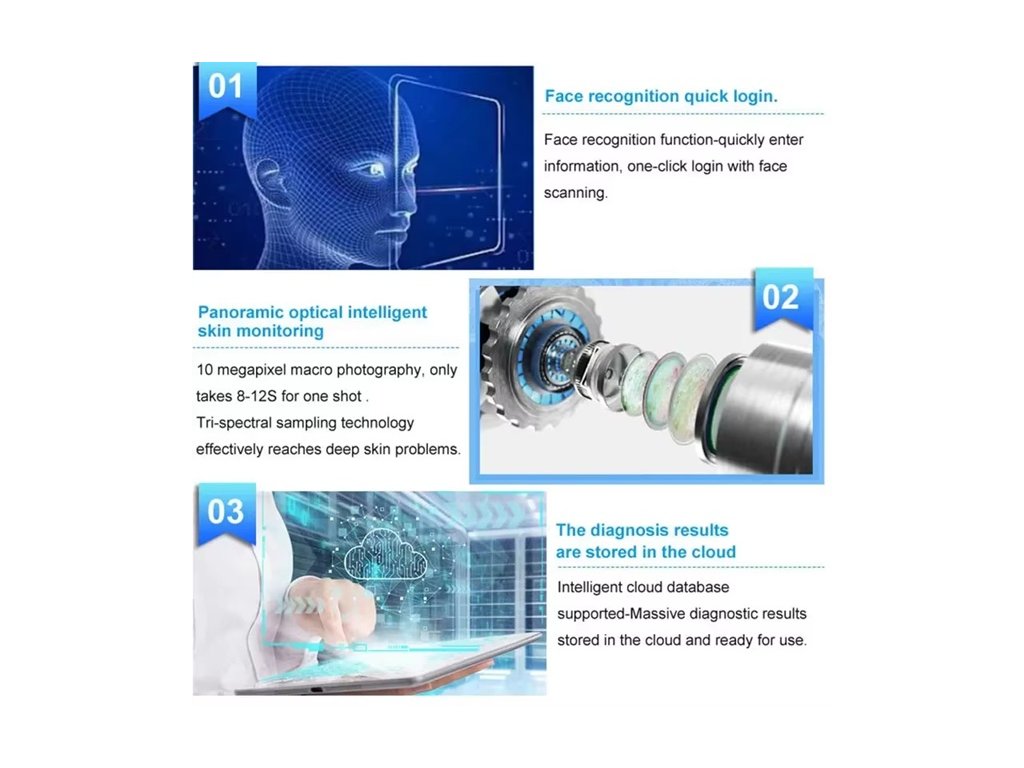 01

Face recognition quick login.

Face recognition function-quickly enter information, one-click login with face scanning.

Panoramic optical intelligent skin monitoring

10 megapixel macro photography, only takes 8-12S for one shot .
Tri-spectral sampling technology effectively reaches deep skin problems.

02

03

The diagnosis results are stored in the cloud

Intelligent cloud database supported-Massive diagnostic results stored in the cloud and ready for use.