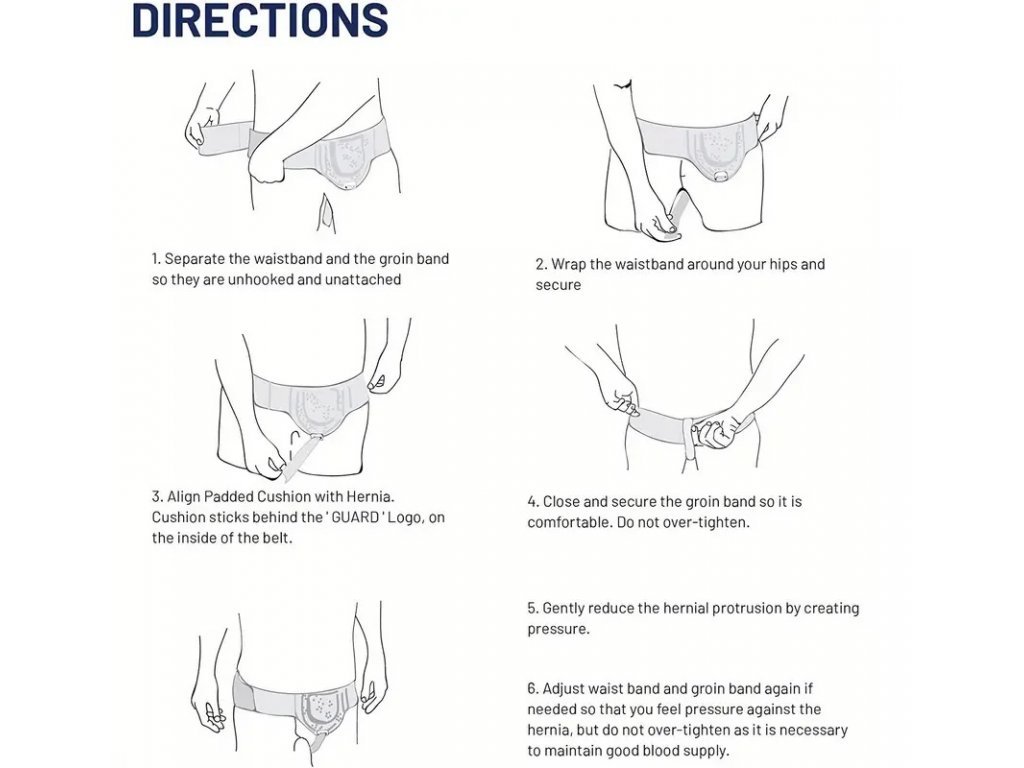 DIRECTIONS

1. Separate the waistband and the groin band so they are unhooked and unattached

2. Wrap the waistband around your hips and secure

3. Align Padded Cushion with Hernia. Cushion sticks behind the ' GUARD ' Logo, on the inside of the belt.

4. Close and secure the groin band so it is comfortable. Do not over-tighten.

5. Gently reduce the hernial protrusion by creating pressure.

6. Adjust waist band and groin band again if needed so that you feel pressure against the hernia, but do not over-tighten as it is necessary to maintain good blood supply.