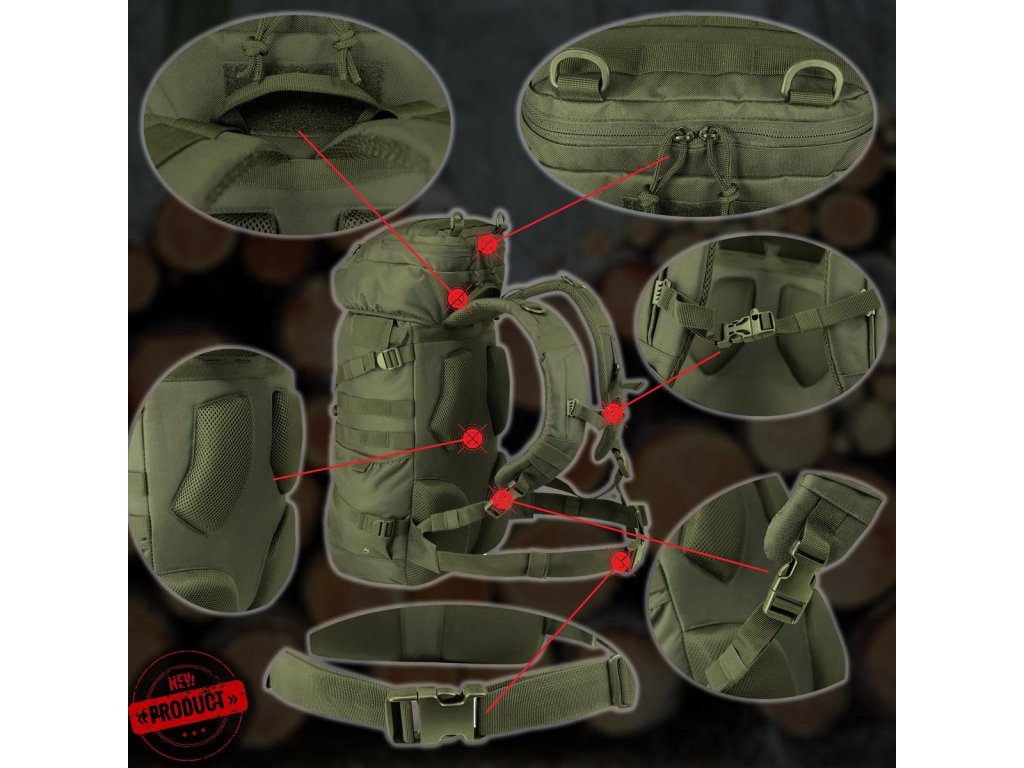 NEW
«PRODUCT»