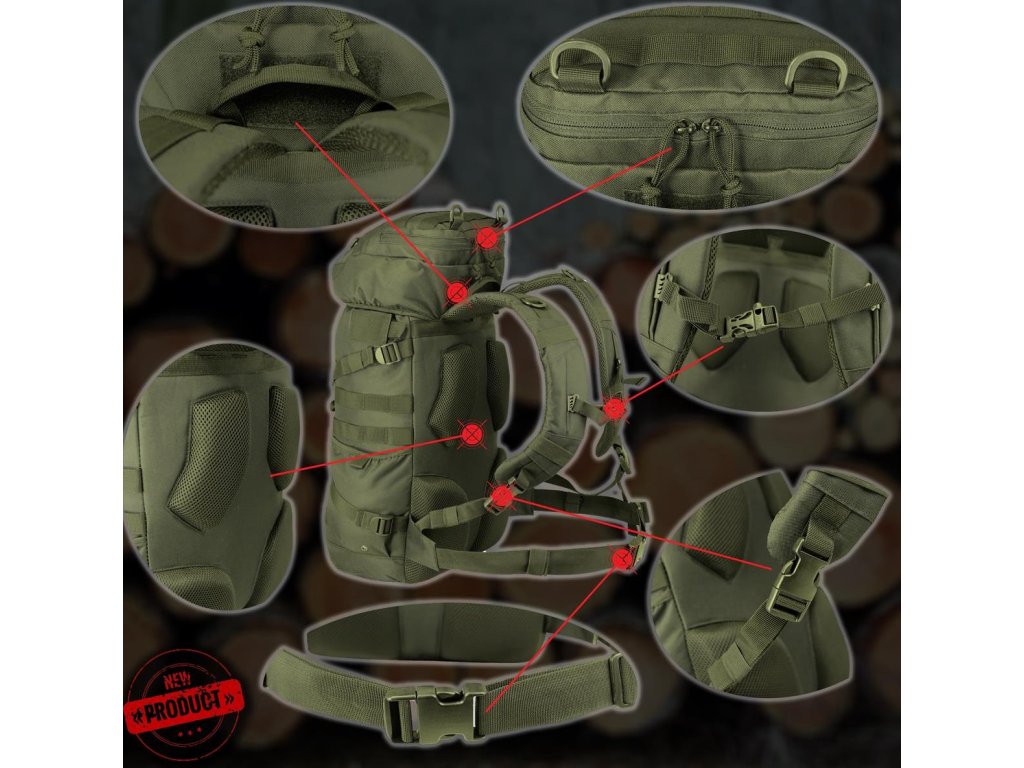 NEW
PRODUCT