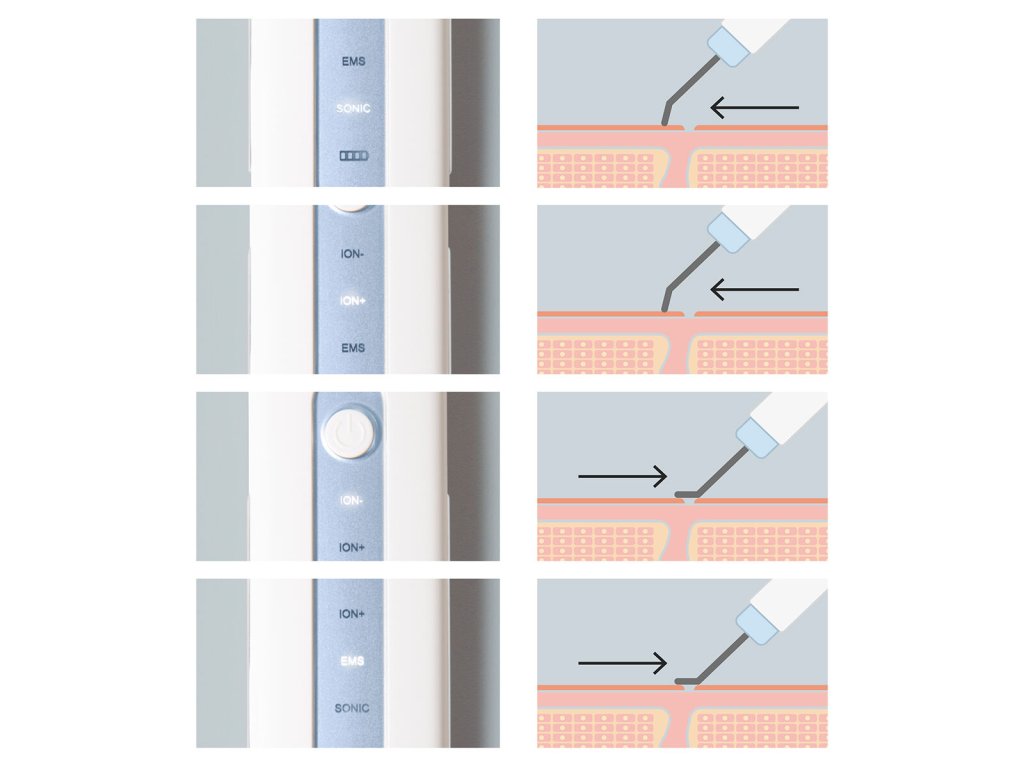 EMS
SONIC

ION-
ION+
EMS

ION-
ION+

ION+
EMS
SONIC