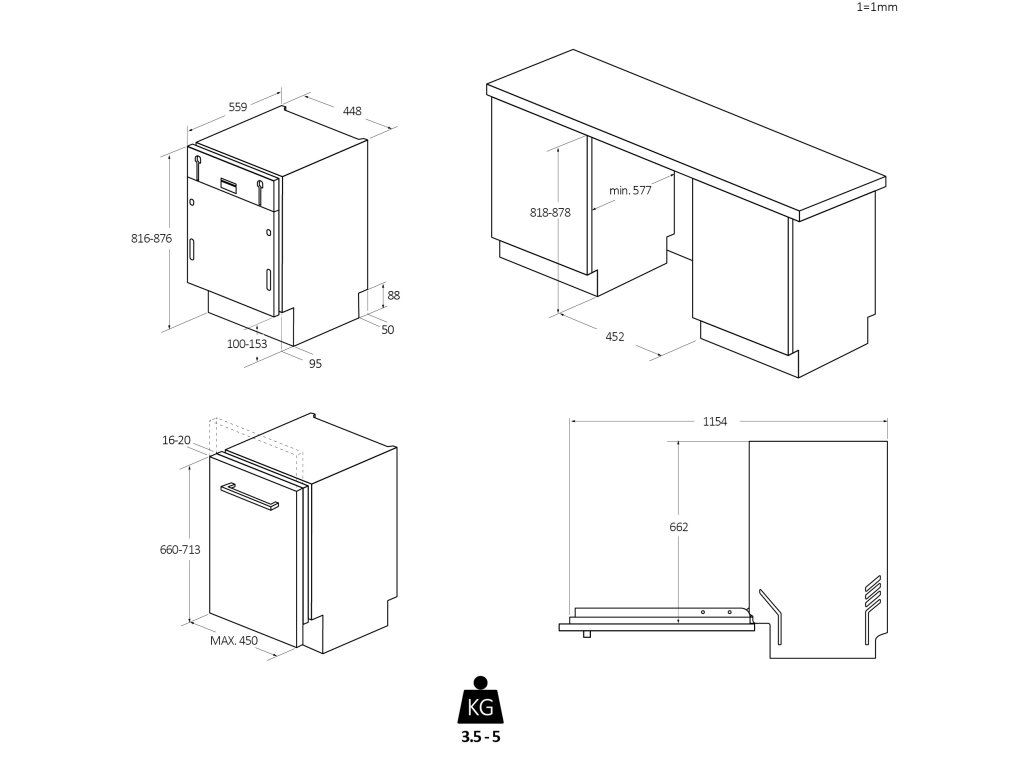 1=1mm

559
448
816-876
88
50
100-153
95

818-878
min. 577
452

16-20
660-713
MAX. 450

1154
662

KG
3.5 - 5