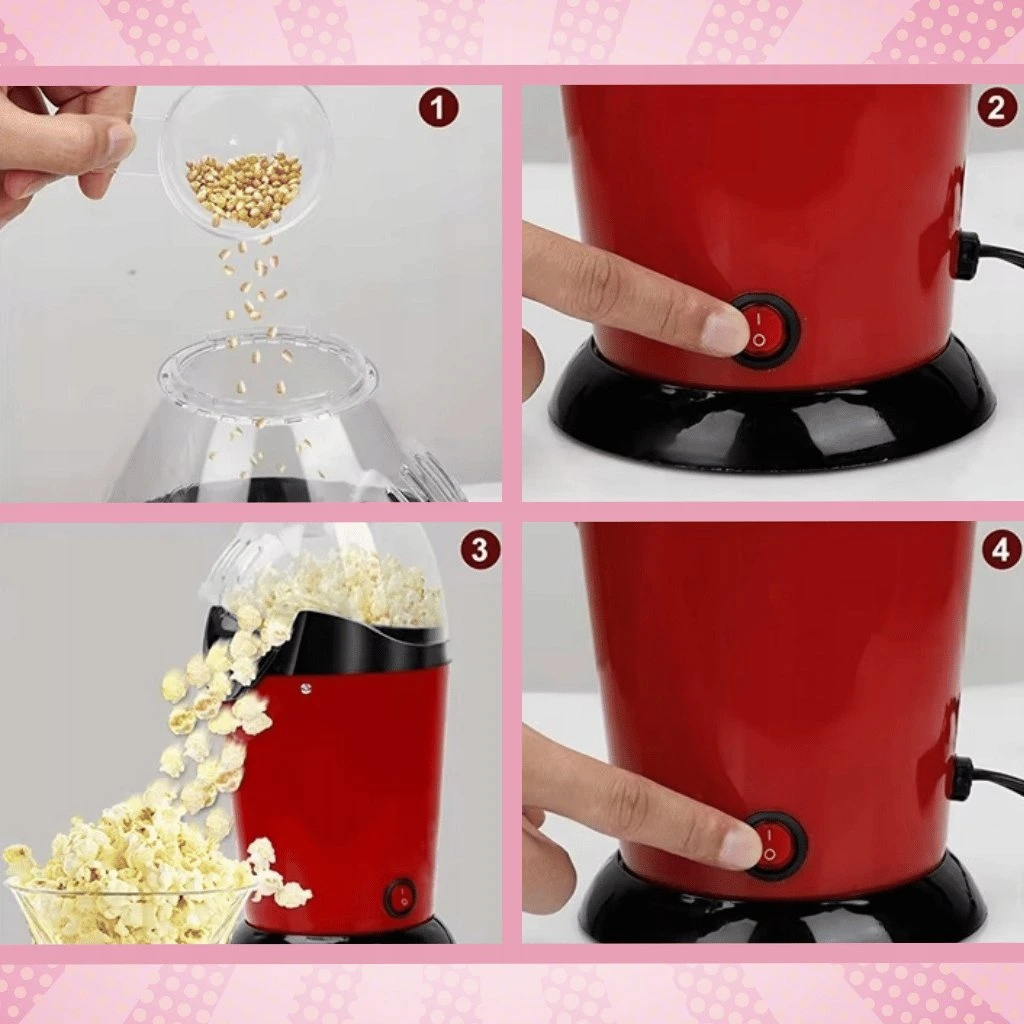 1
2
3
4