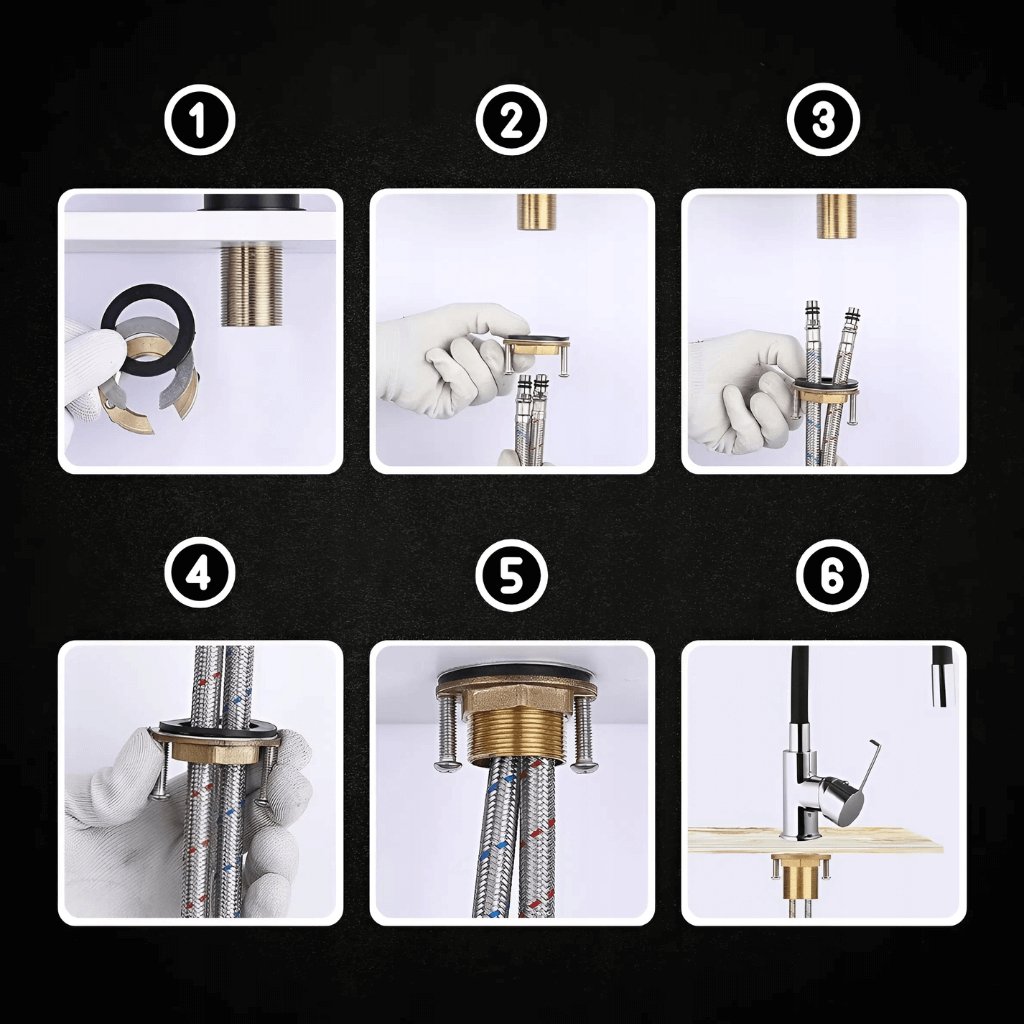 1
2
3
4
5
6