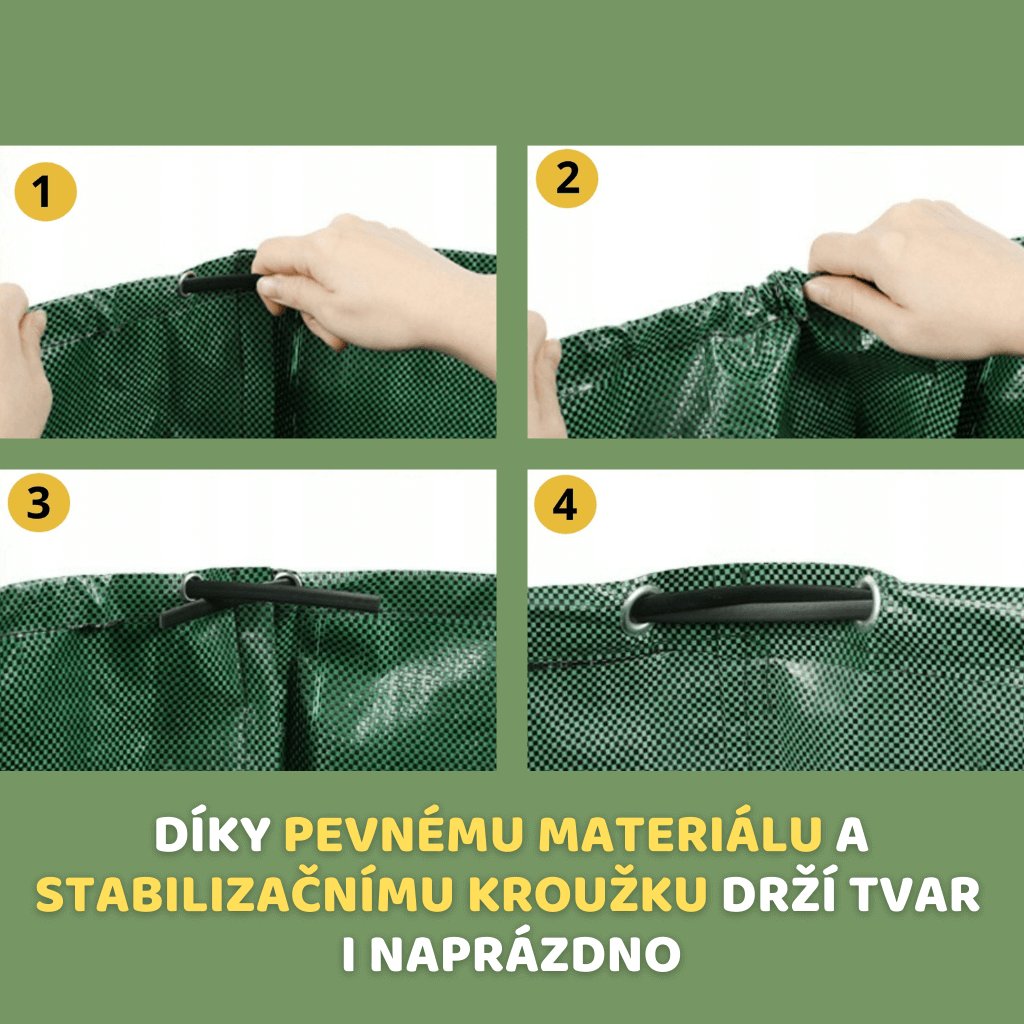 1

2

3

4

DÍKY PEVNÉMU MATERIÁLU A STABILIZAČNÍMU KROUŽKU DRŽÍ TVAR I NAPRÁZDNO