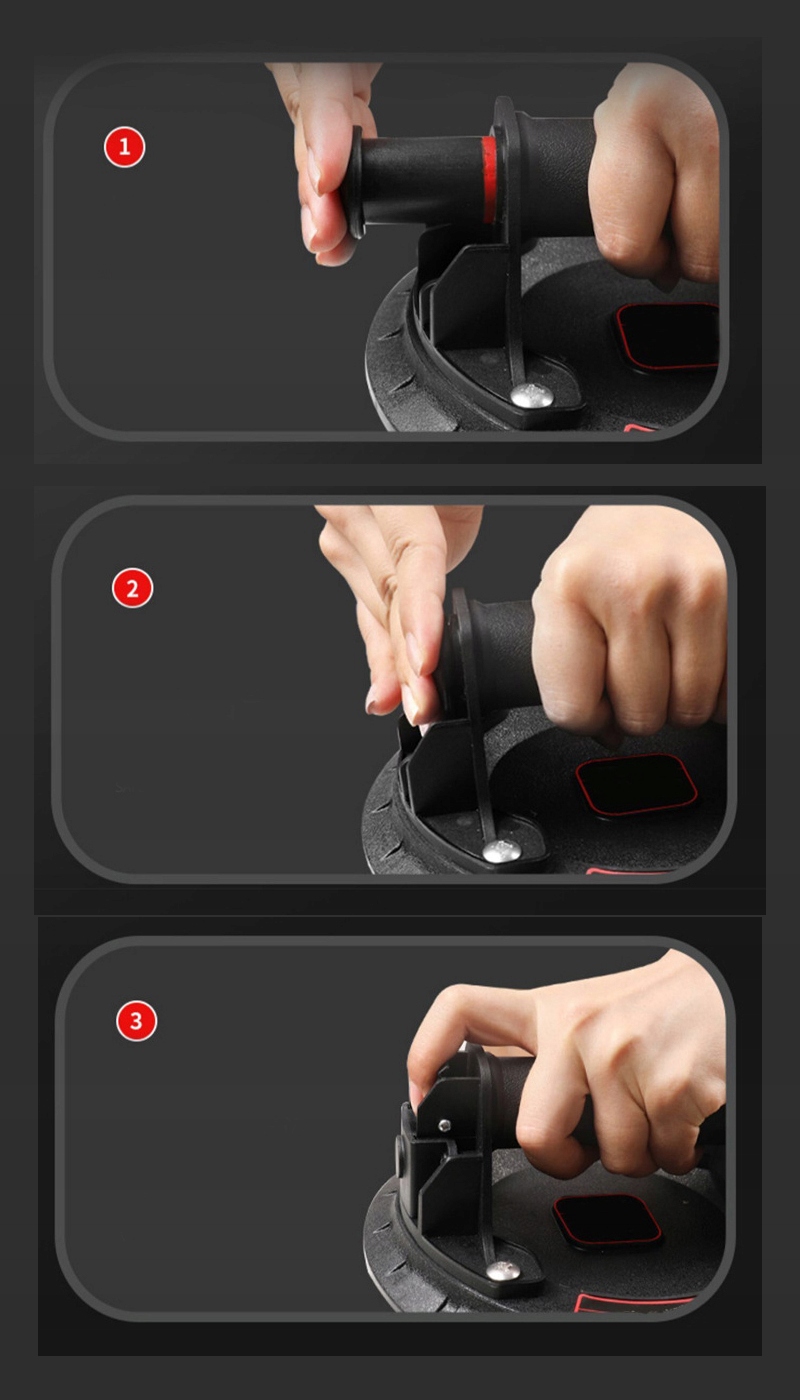 1

2

3