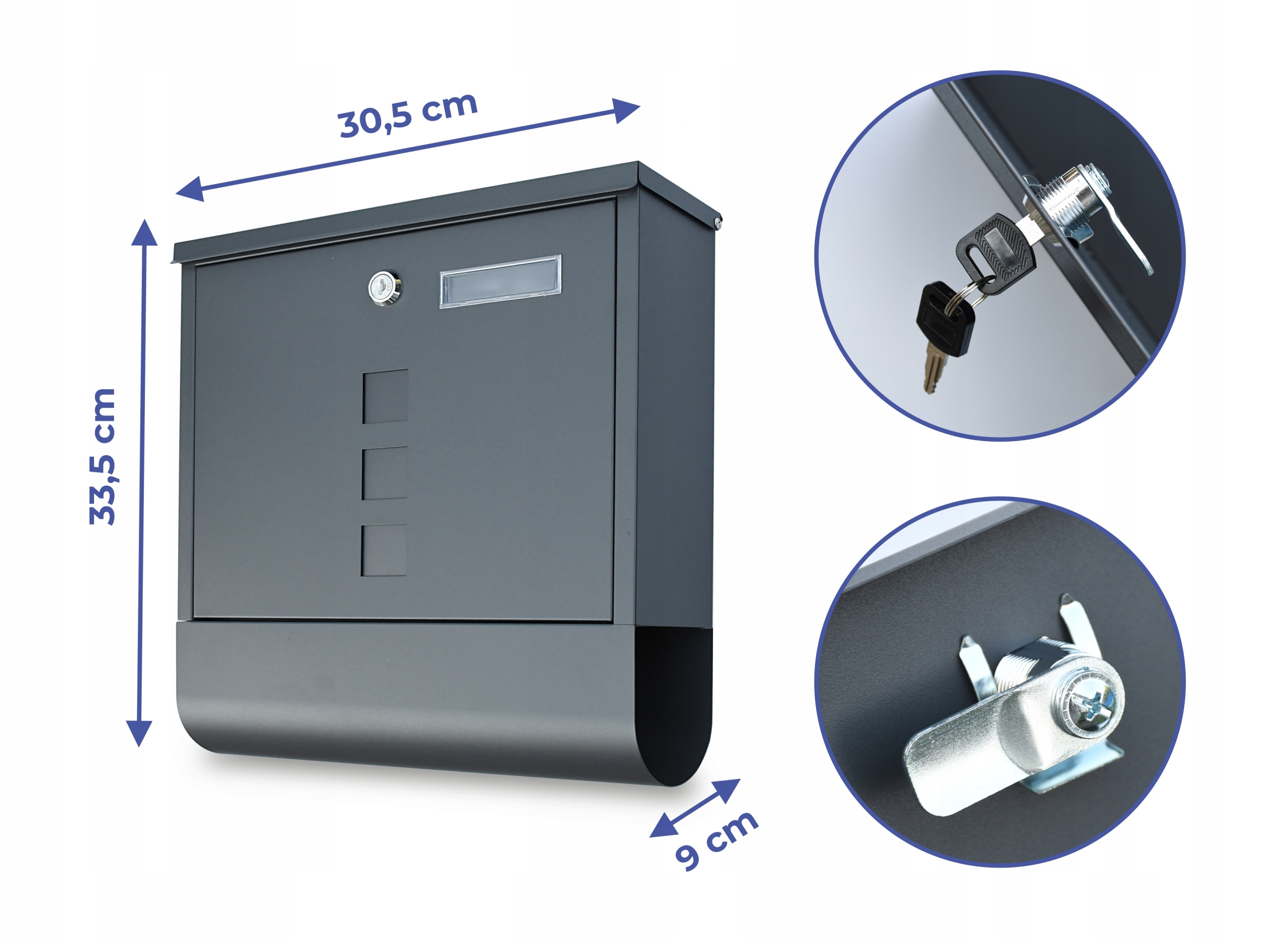 30,5 cm

33,5 cm

9 cm