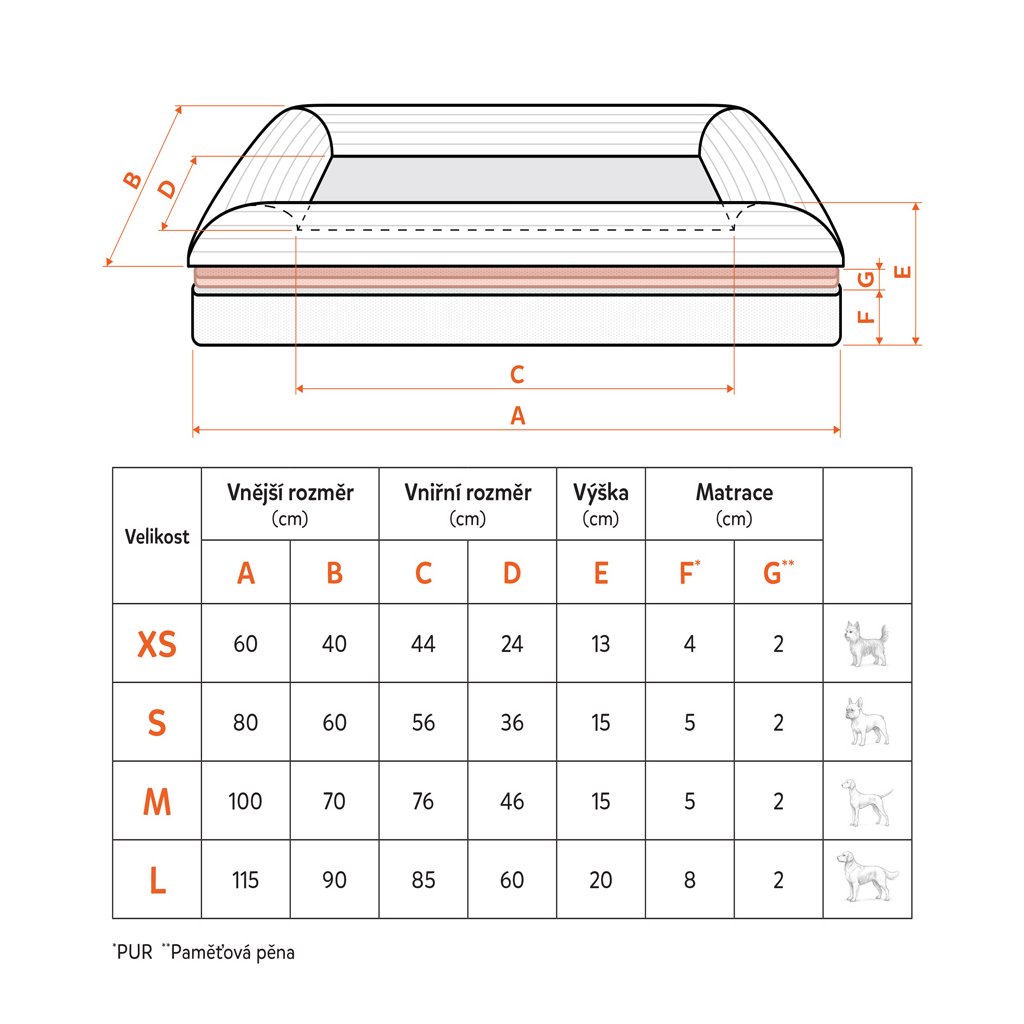 B
D
G
E
F
C
A

| Velikost | Vnější rozměr (cm) | | Vnitřní rozměr (cm) | | Výška (cm) | Matrace (cm) | | |
|---|---|---|---|---|---|---|---|---|
| | A | B | C | D | E | F* | G** | |
| XS | 60 | 40 | 44 | 24 | 13 | 4 | 2 | |
| S | 80 | 60 | 56 | 36 | 15 | 5 | 2 | |
| M | 100 | 70 | 76 | 46 | 15 | 5 | 2 | |
| L | 115 | 90 | 85 | 60 | 20 | 8 | 2 | |

*PUR **Paměťová pěna