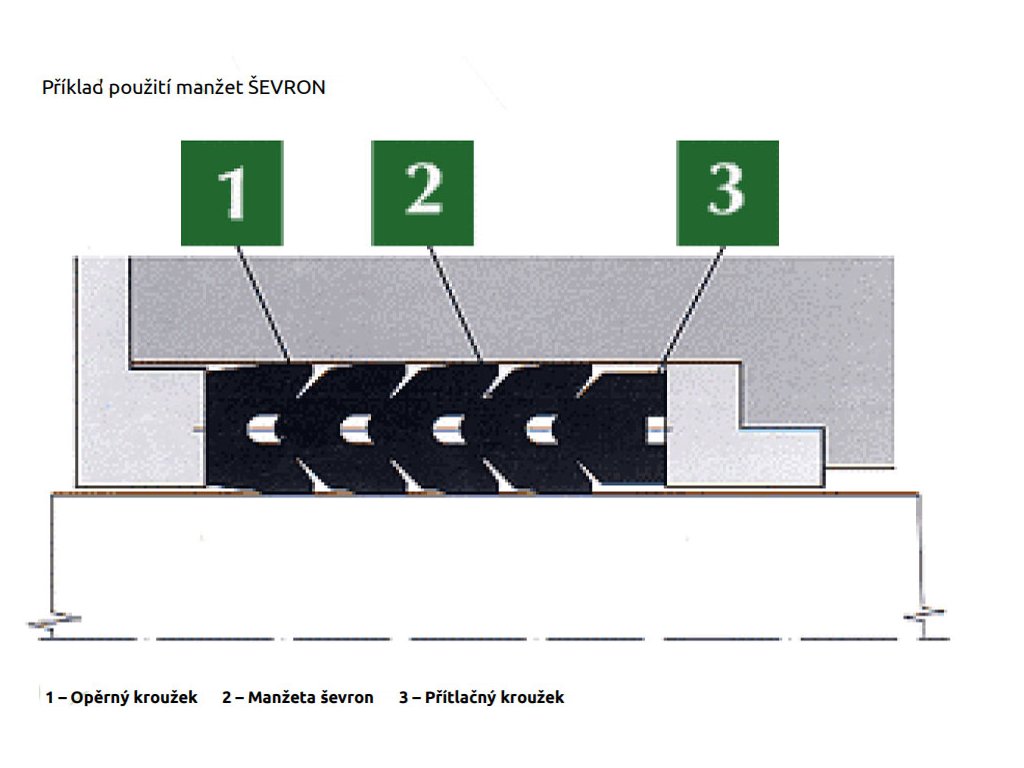 Příklad použití manžet ŠEVRON

1

2

3

1 – Opěrný kroužek 2 – Manžeta ševron 3 – Přítlačný kroužek